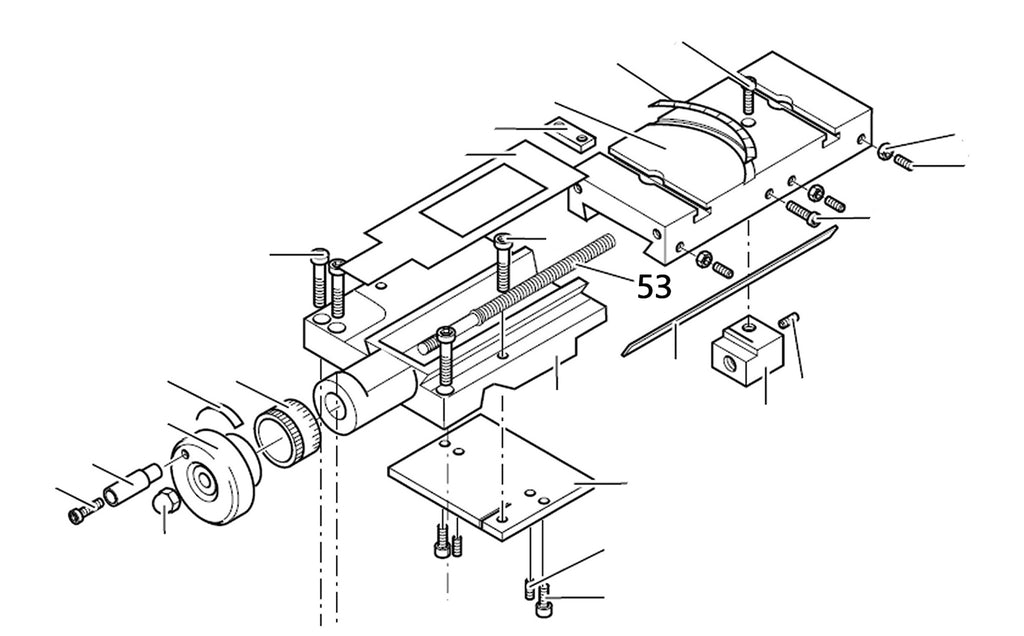 53