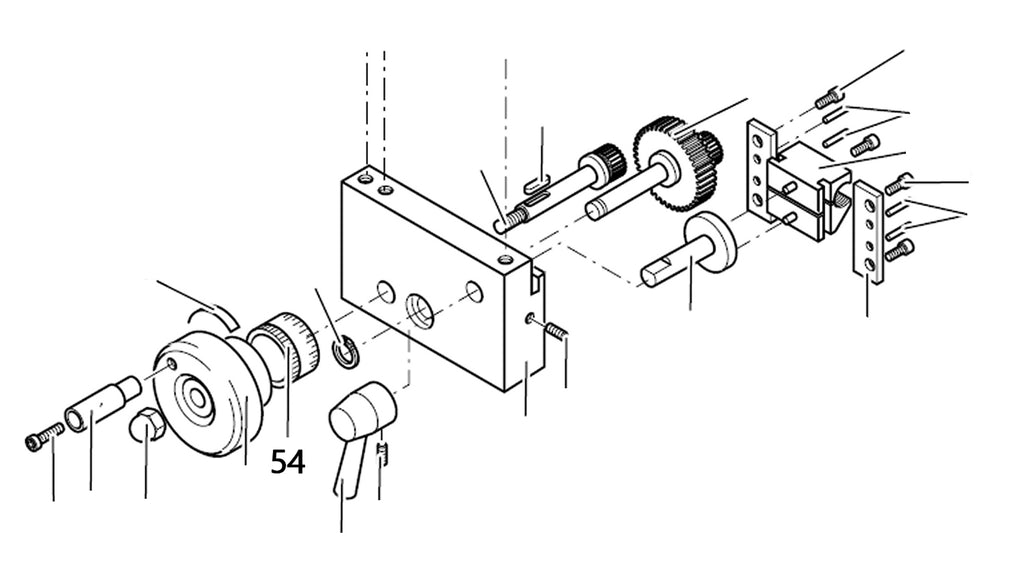 54