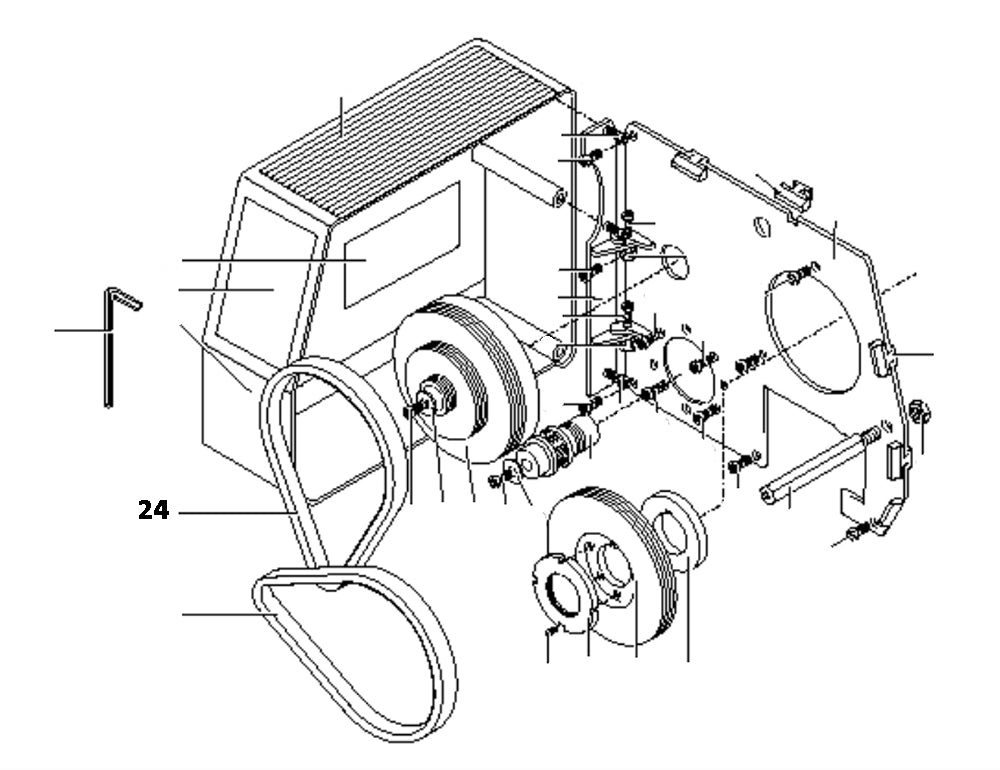 24