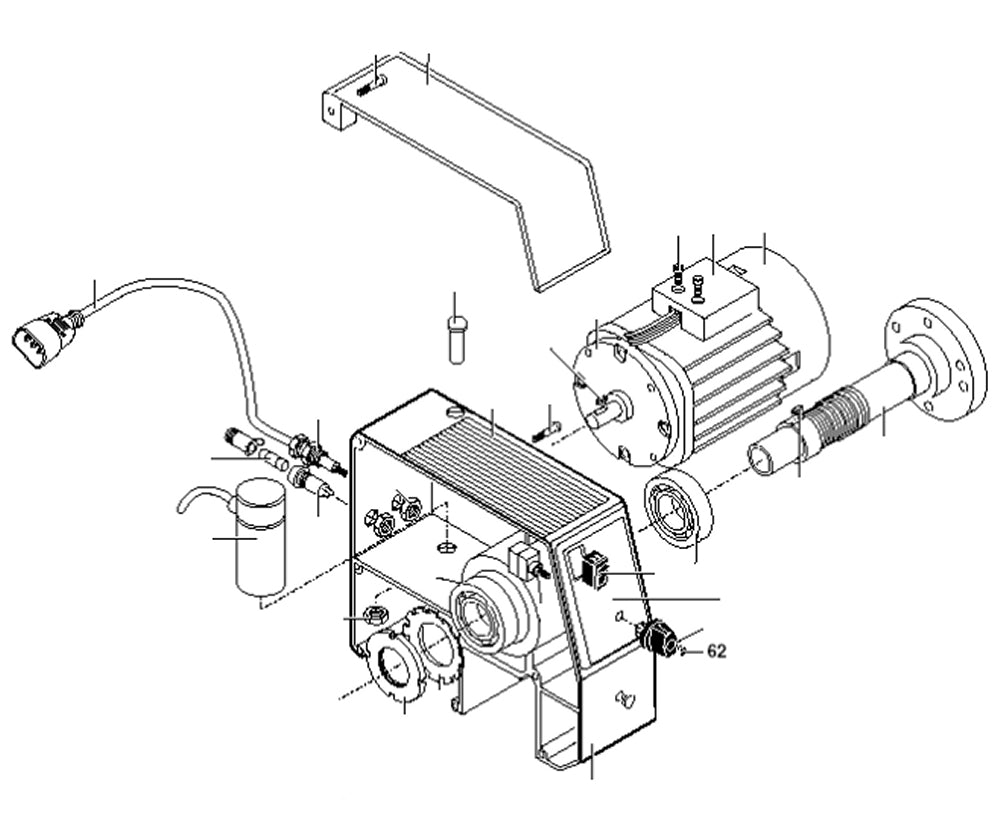 62