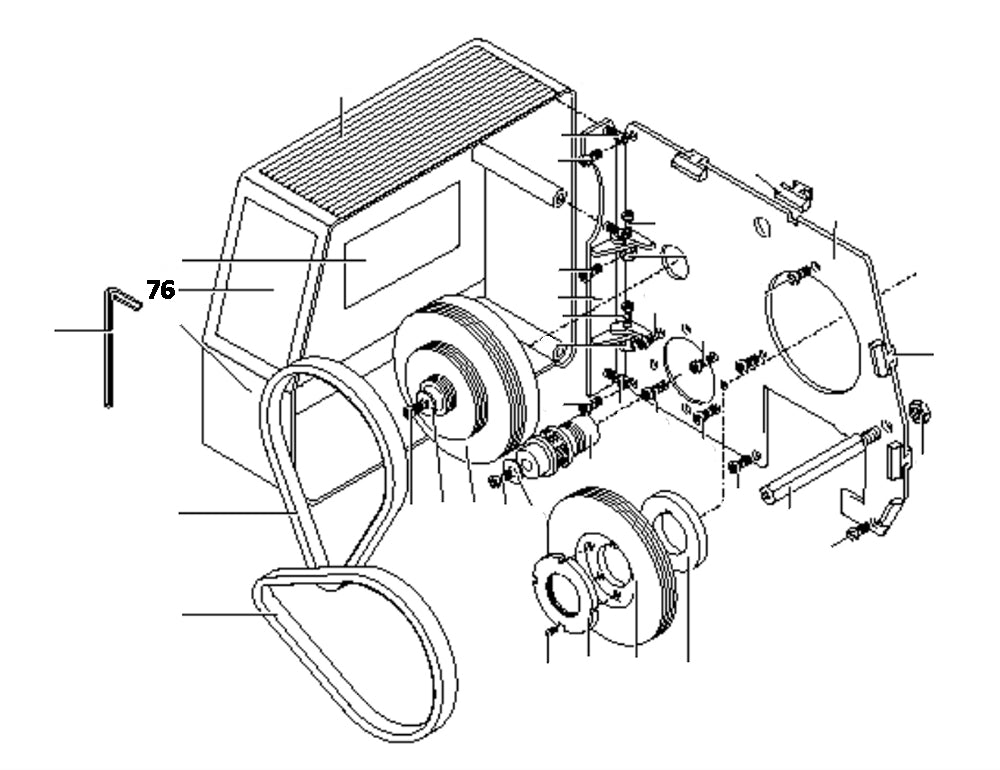 76