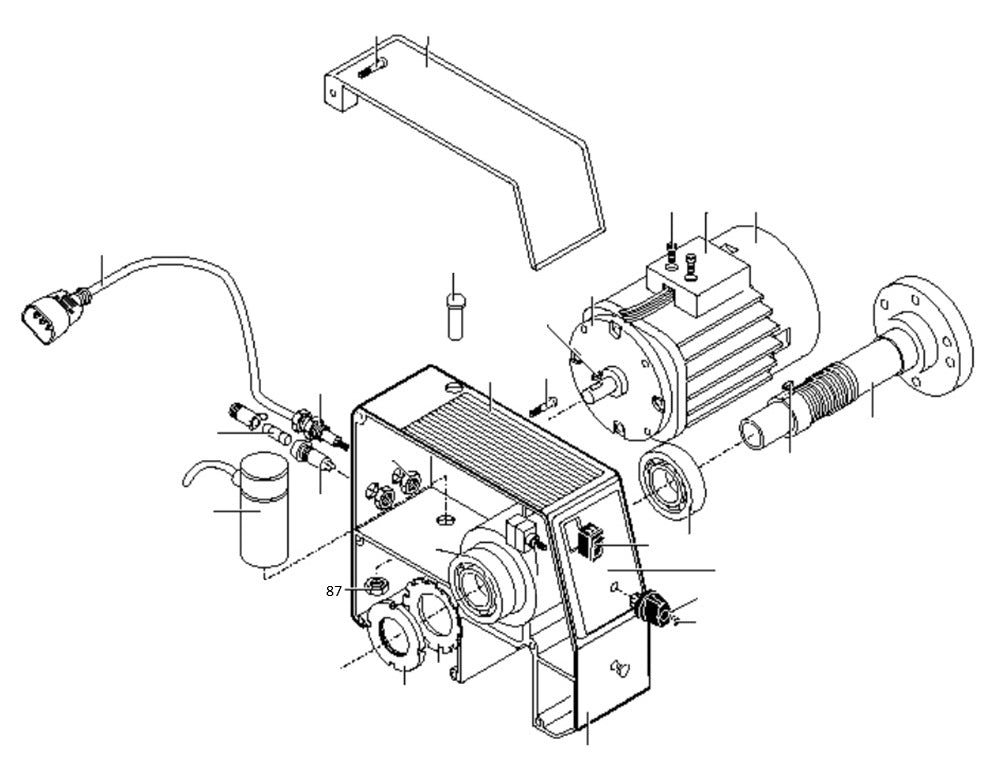 87