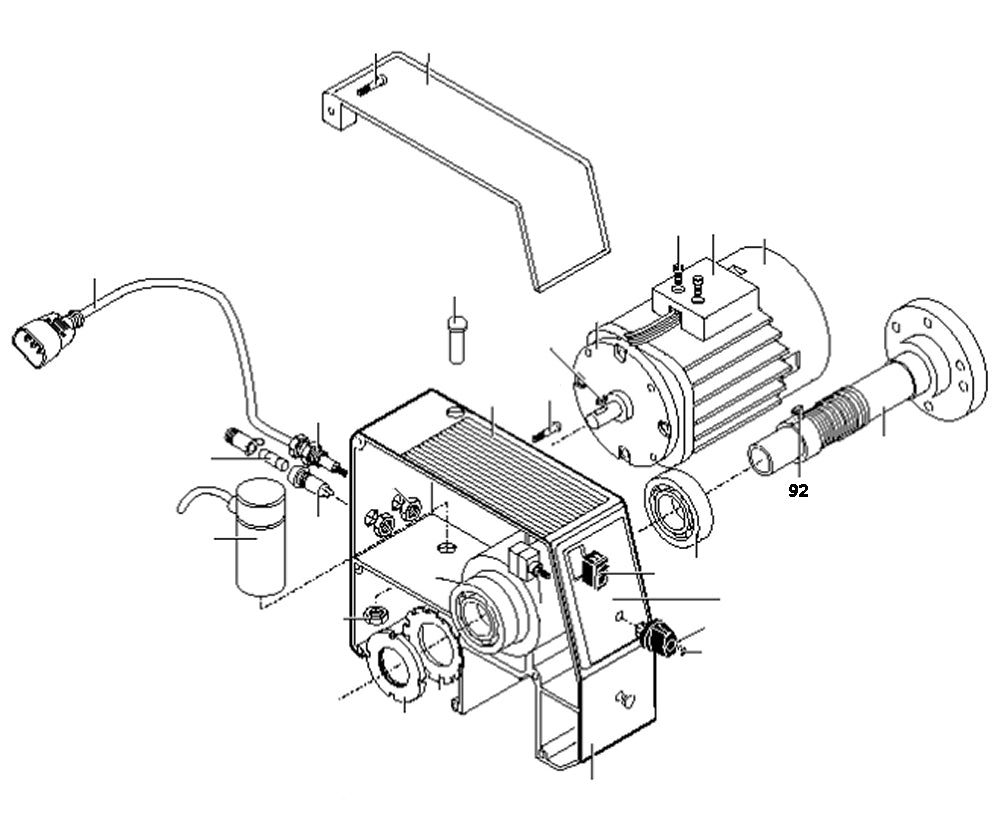 92