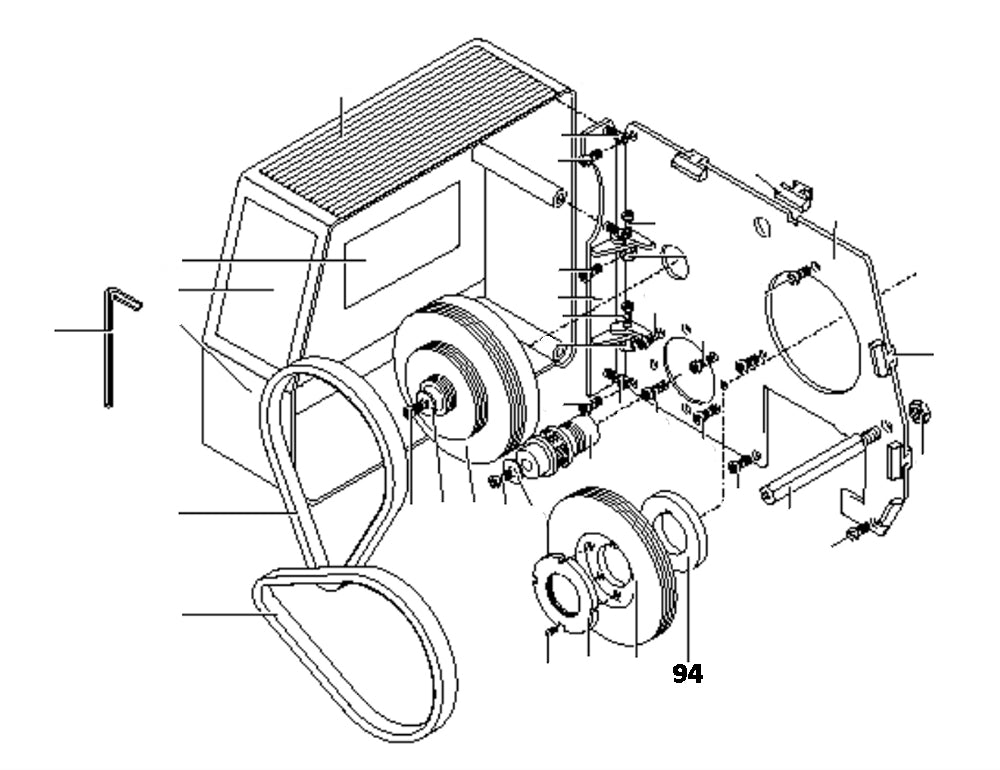 94