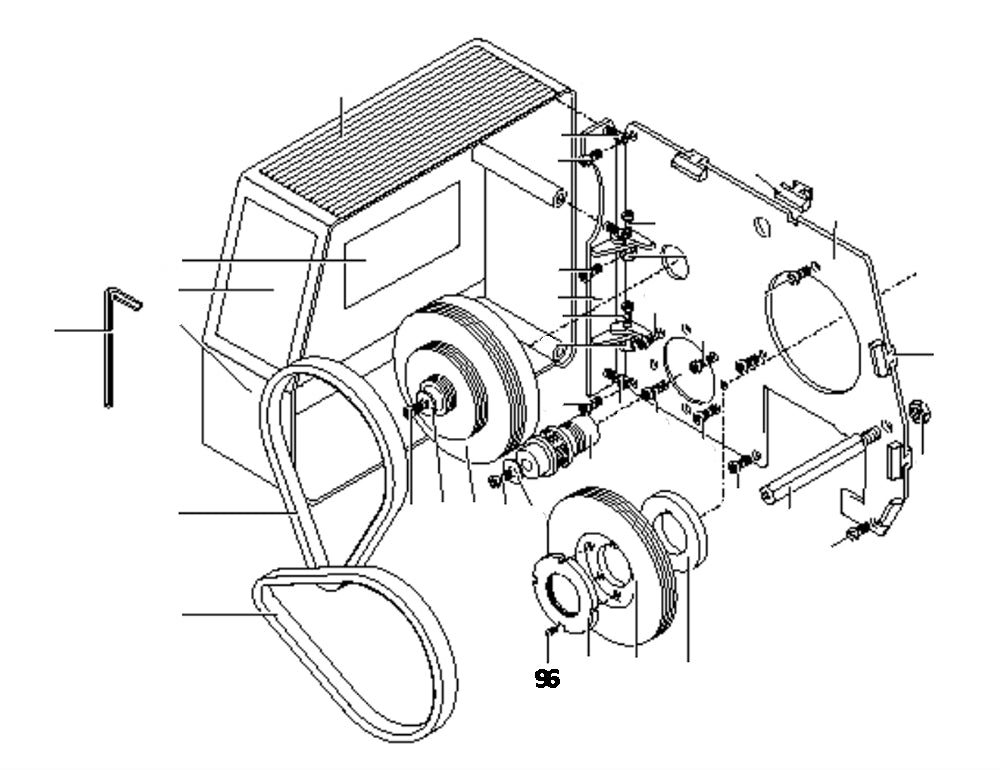 96