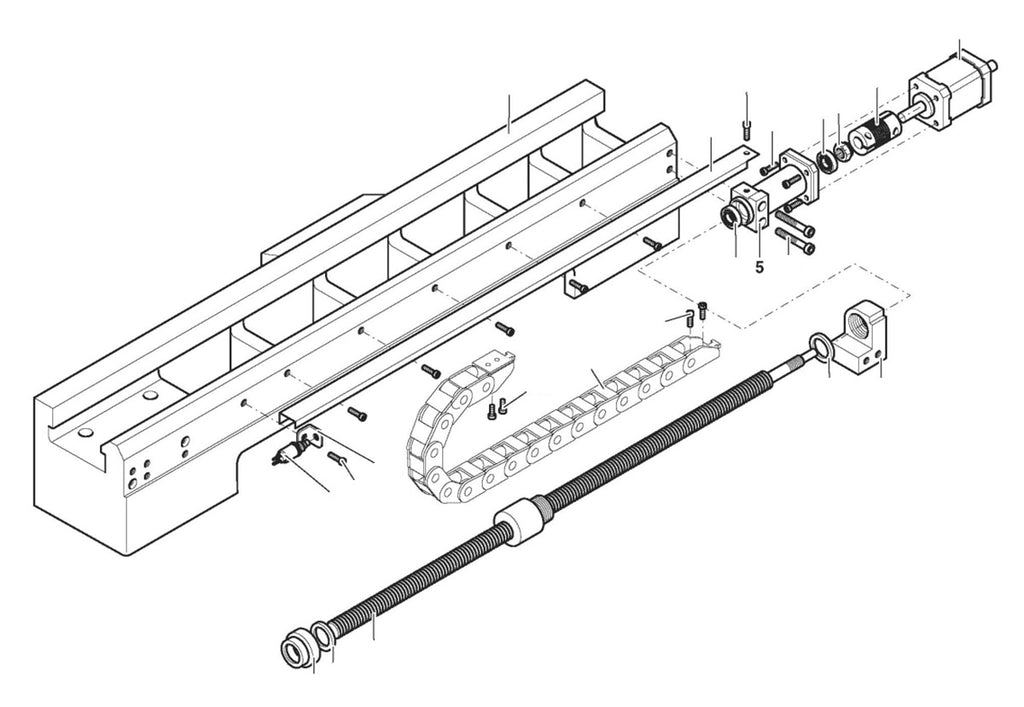 5