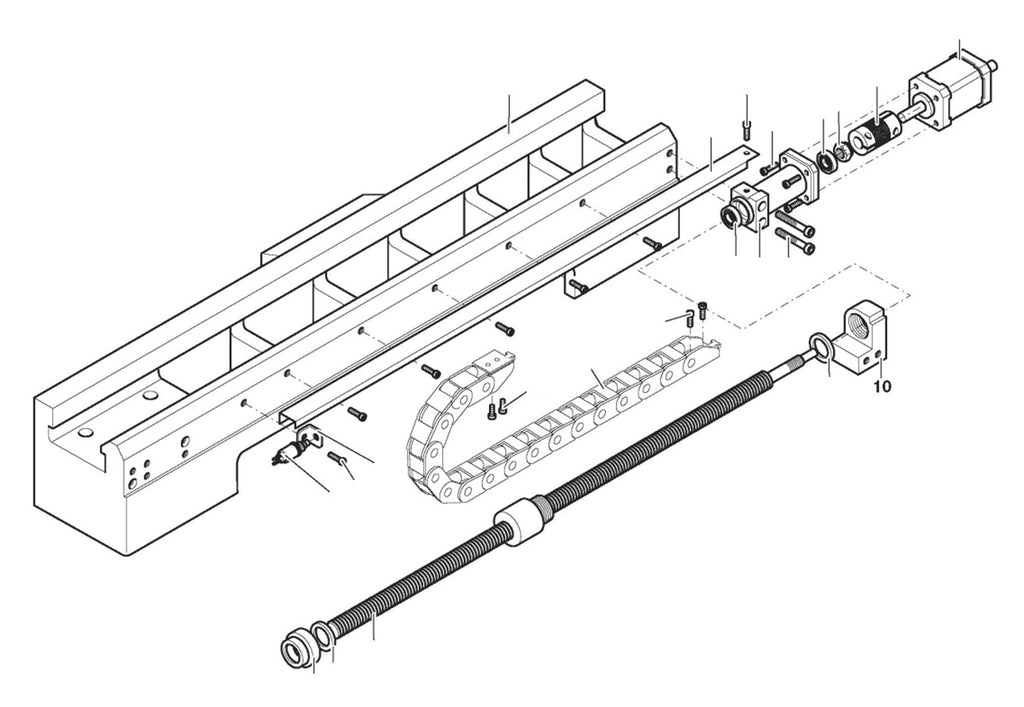 10