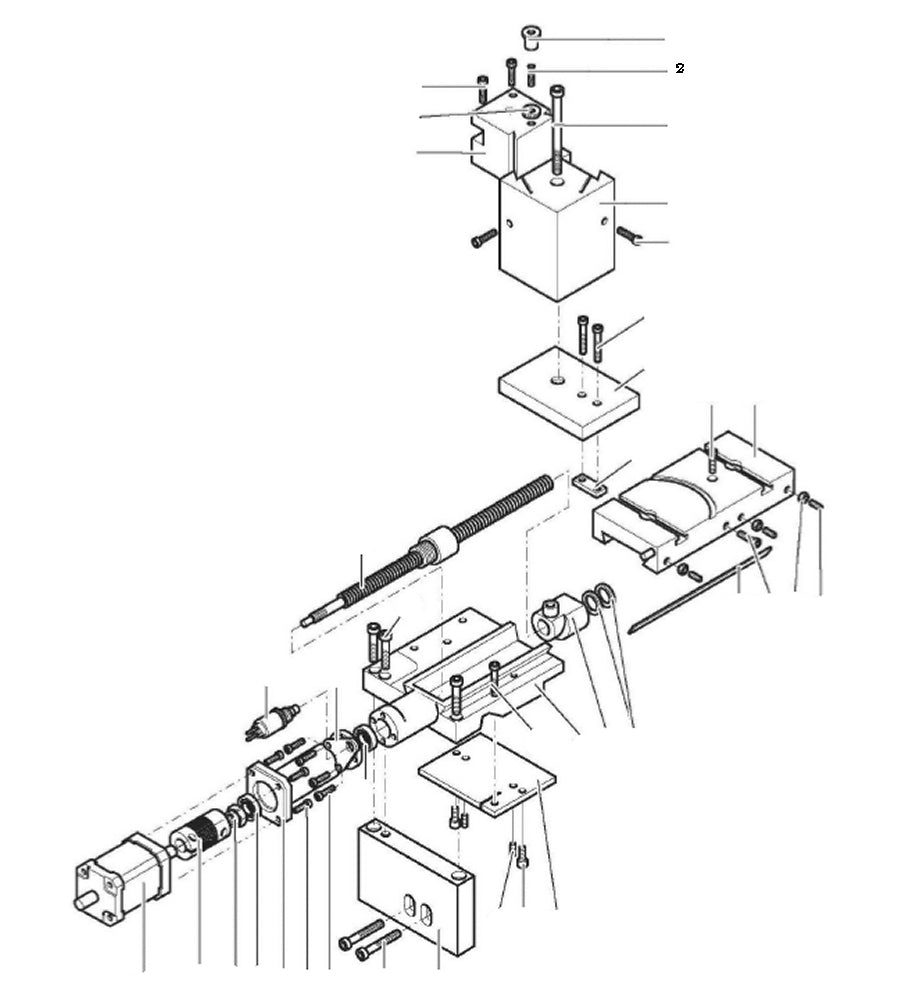 2