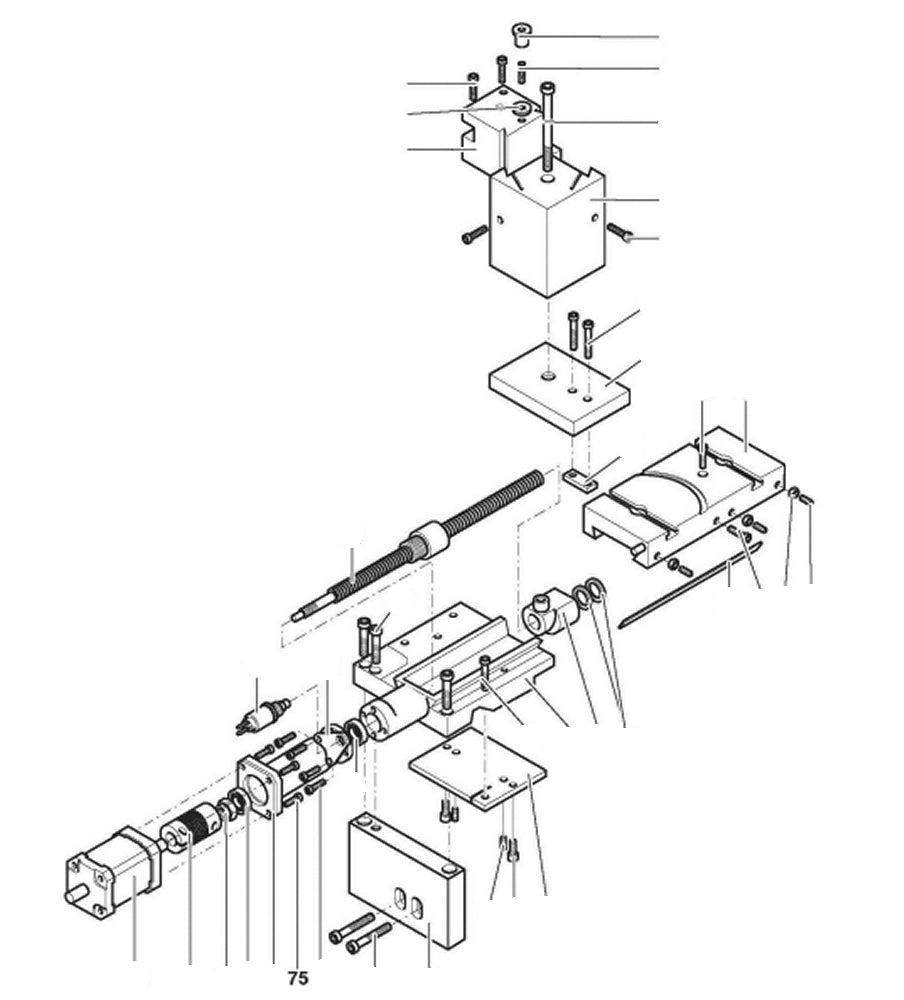 75