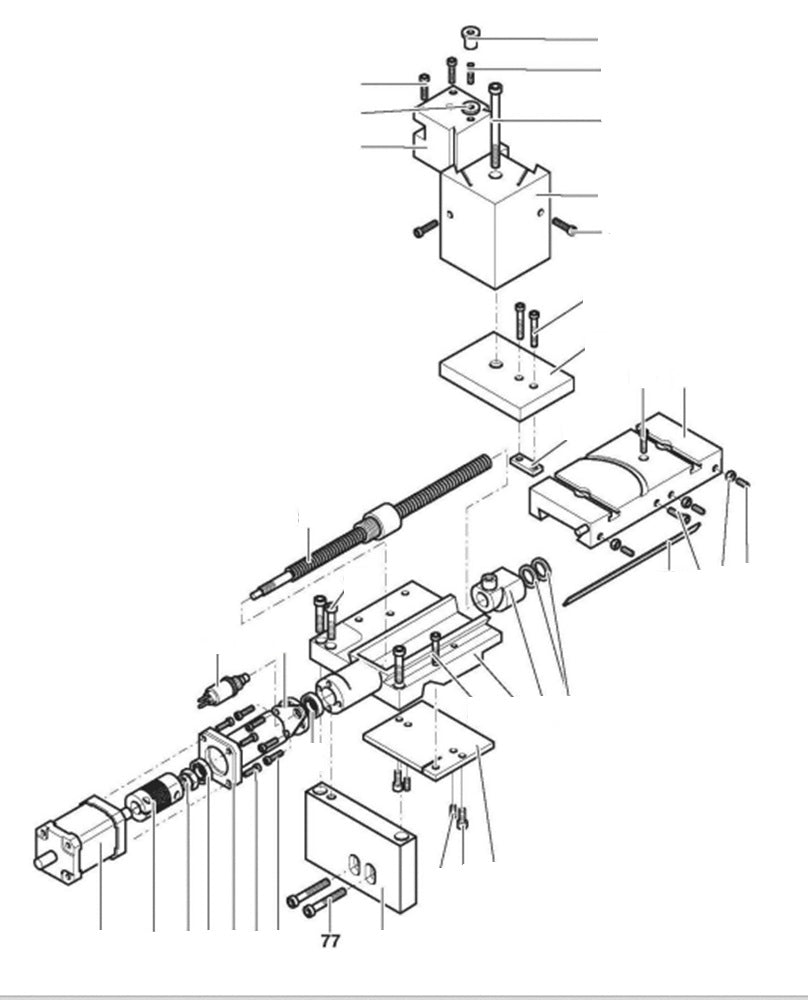 77