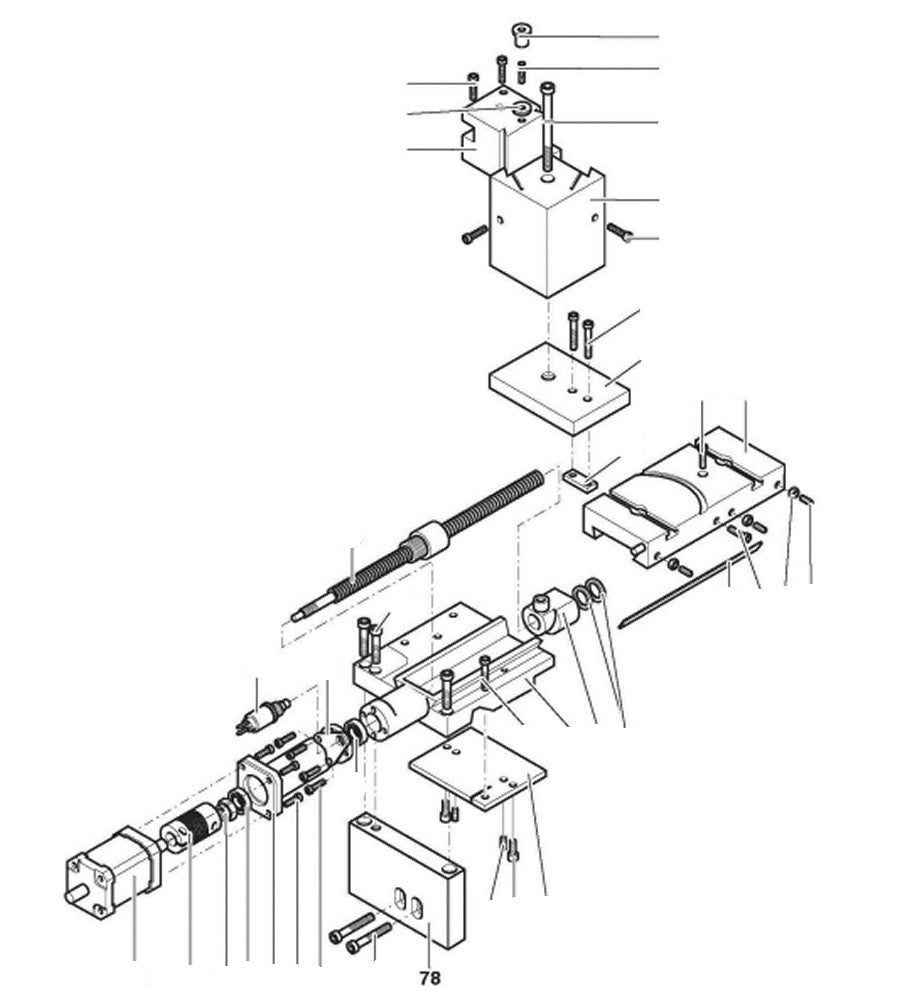 78