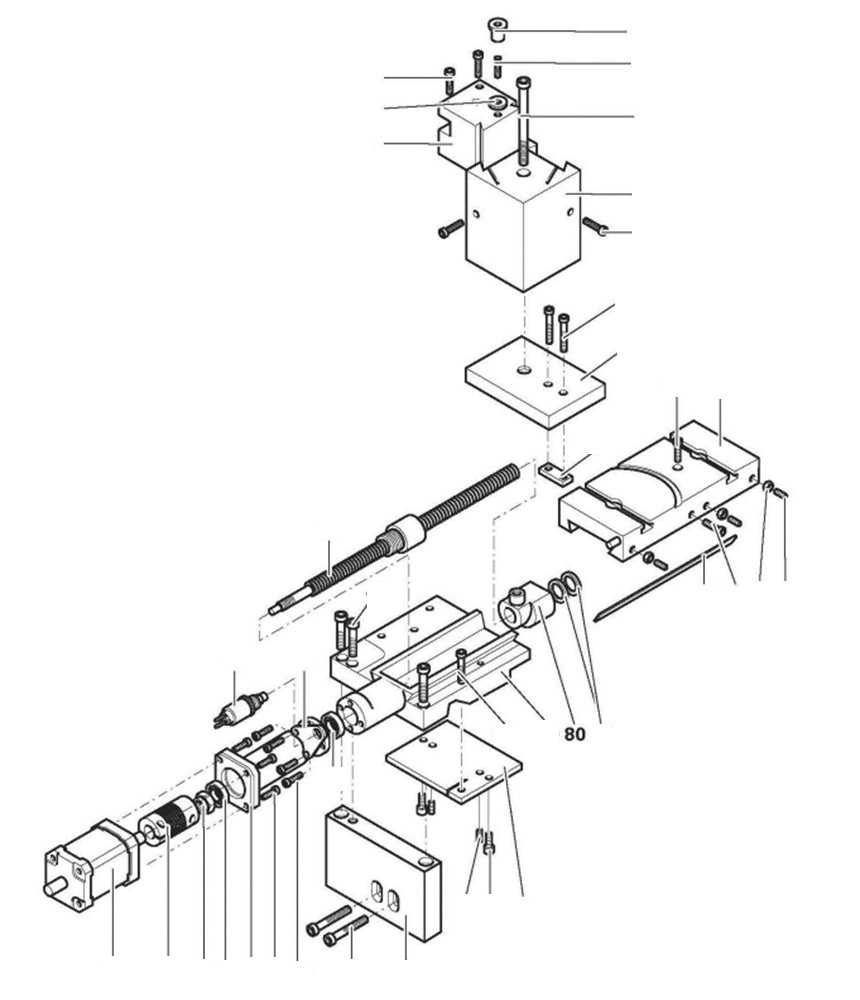 80