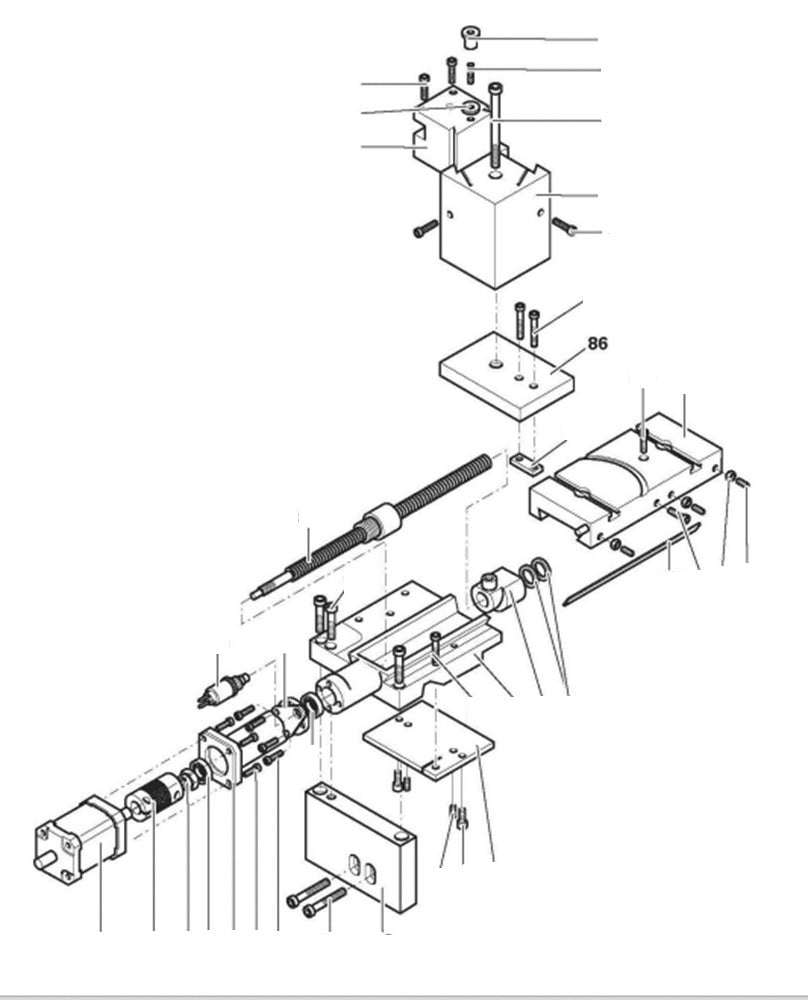 86