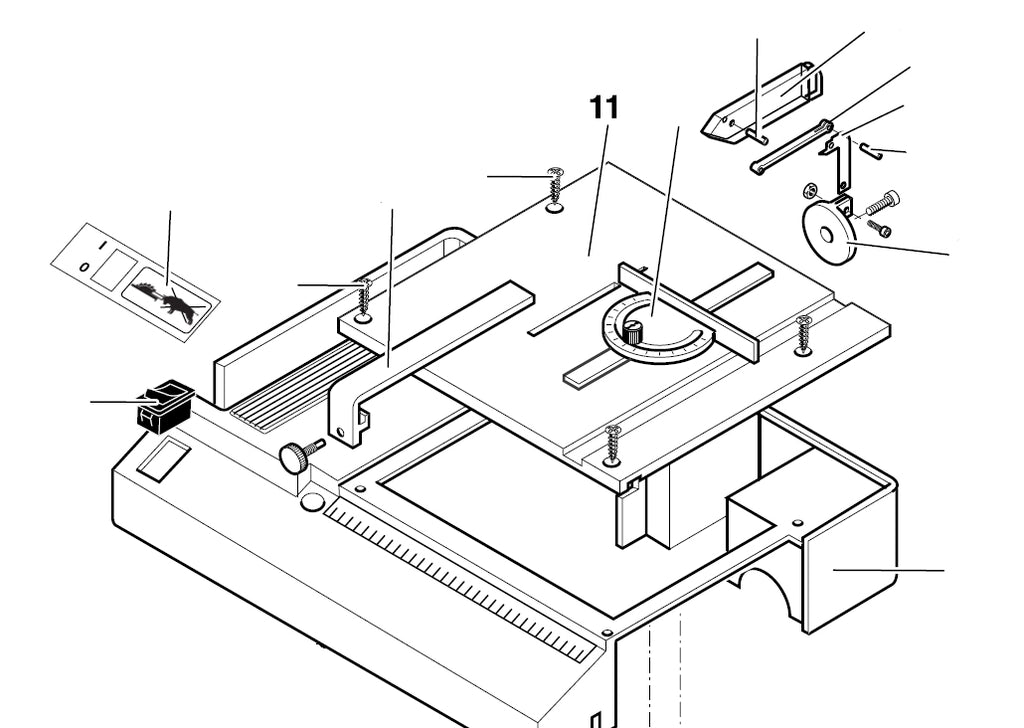 11

I
0