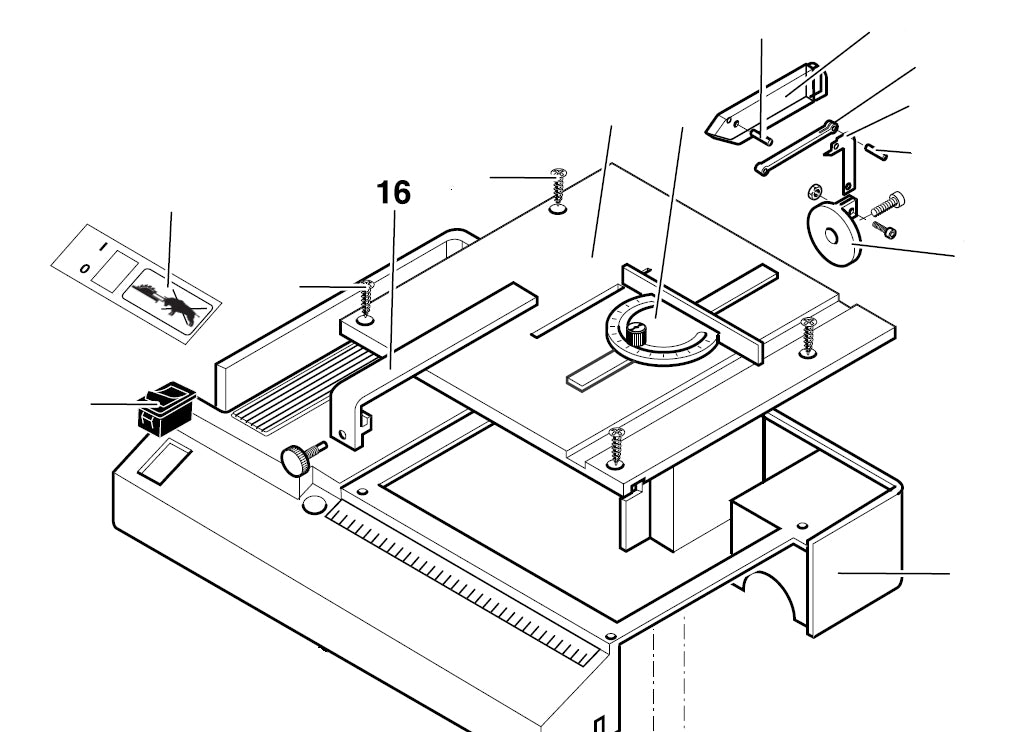 16

I
0