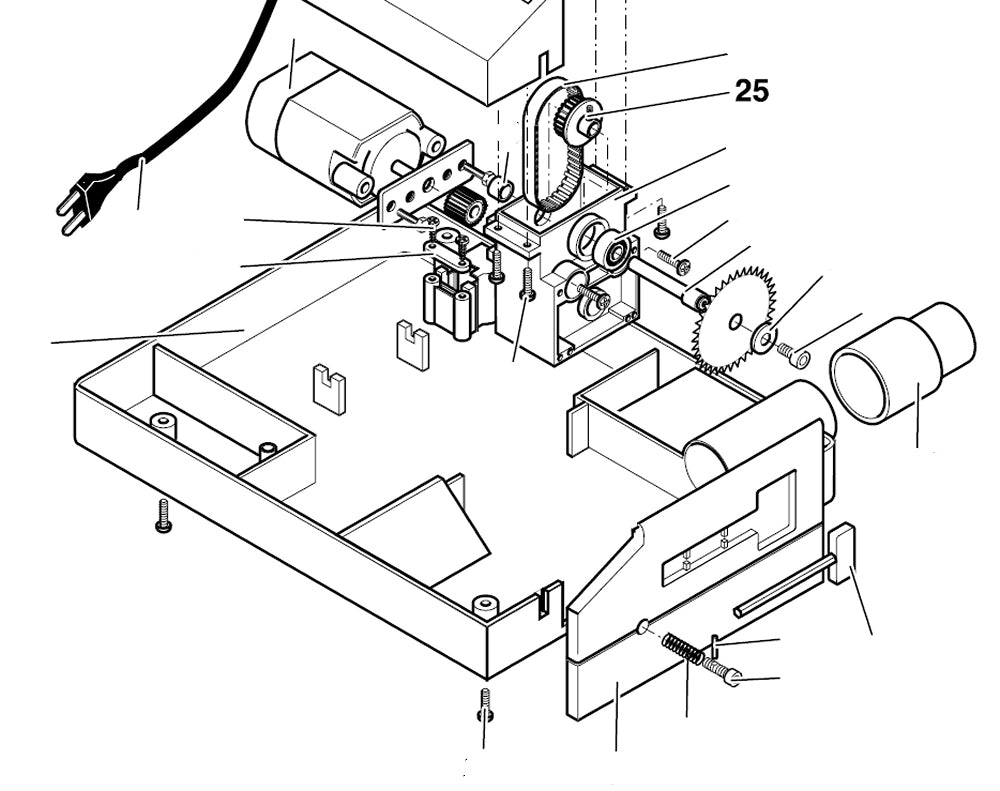 25