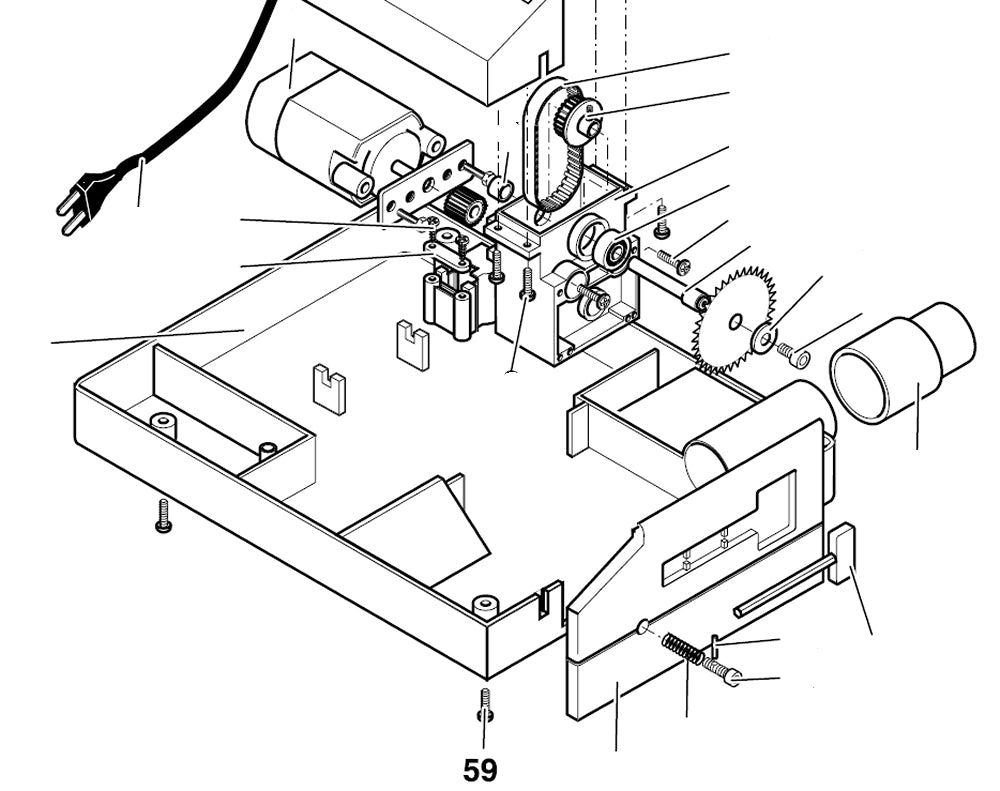 59