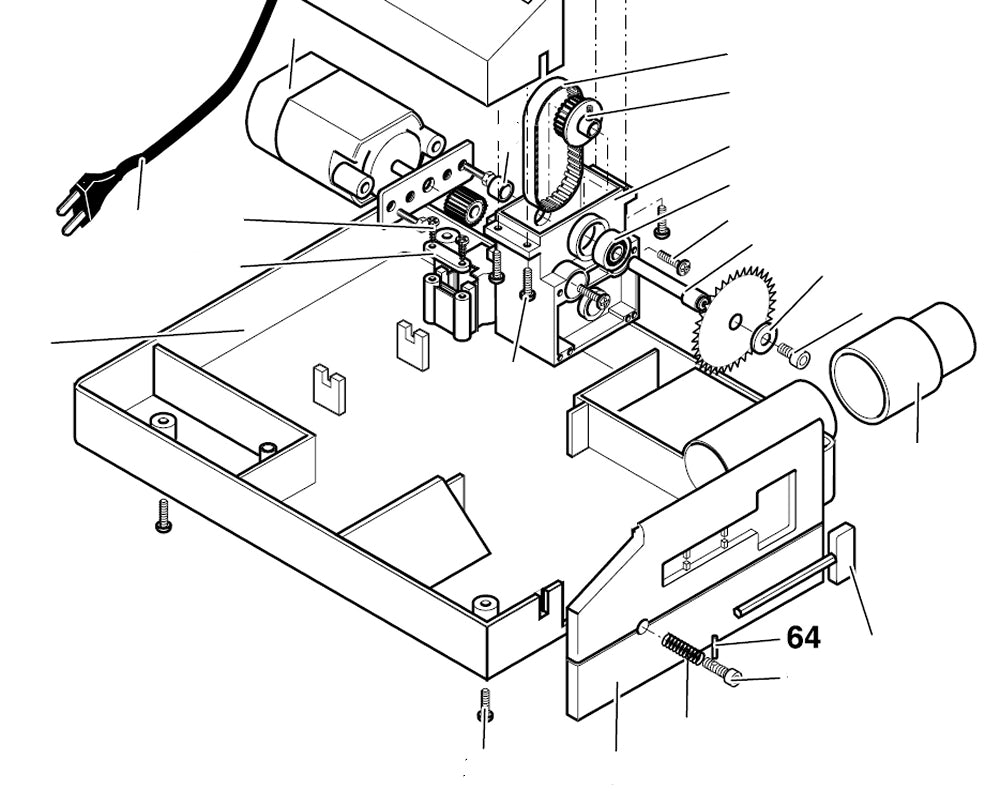 64