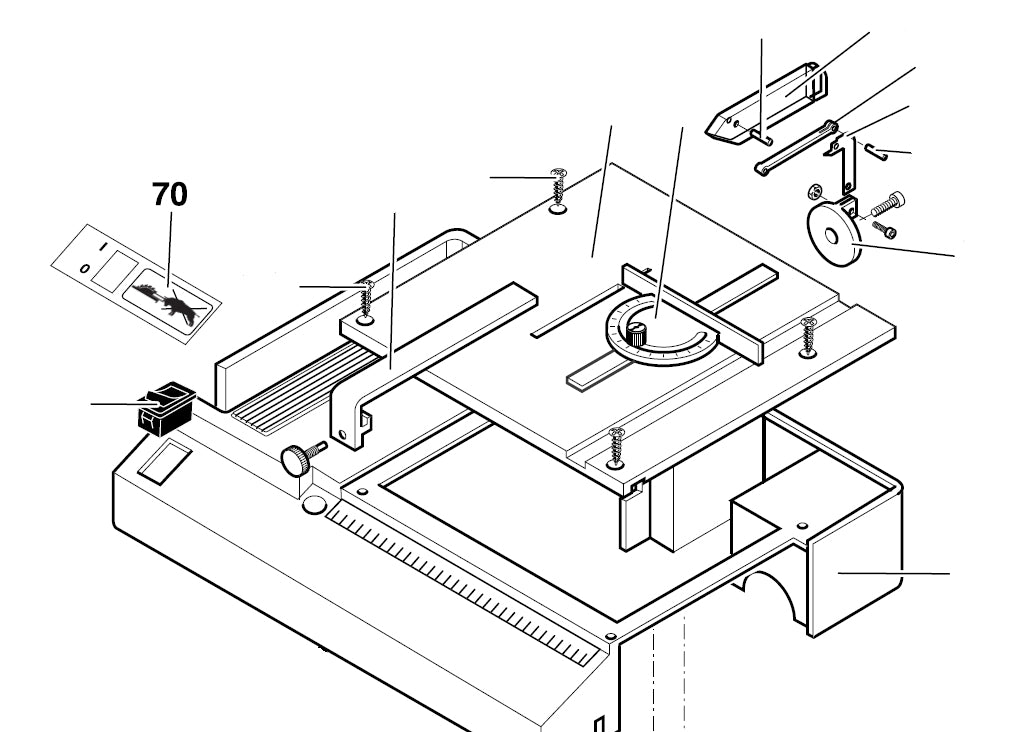 70

I

0