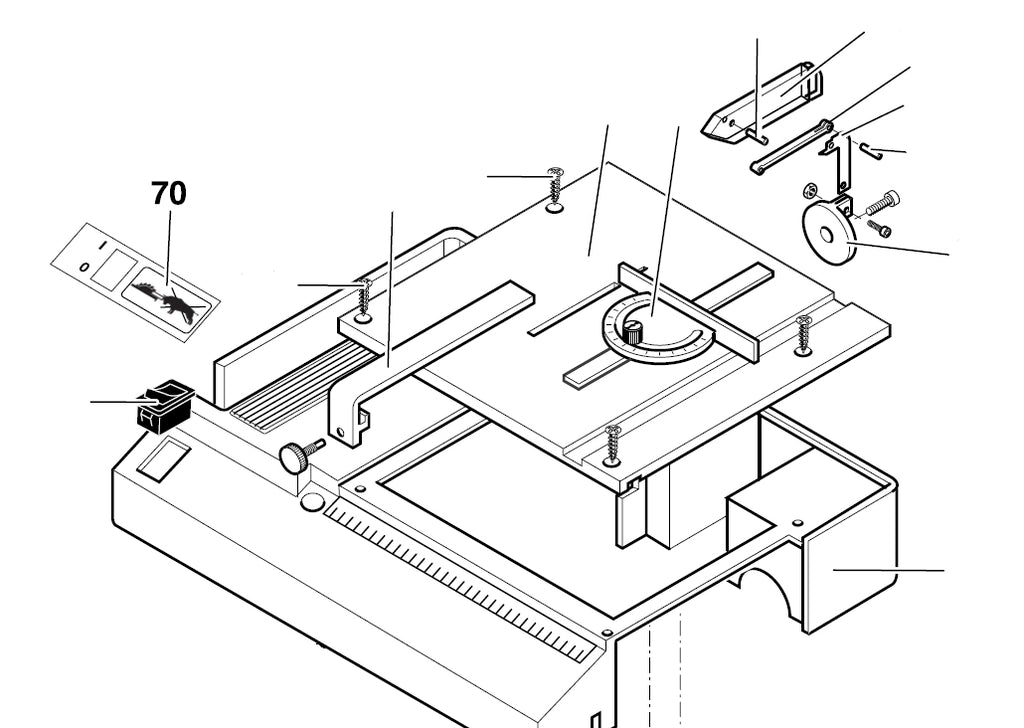 70

I

0