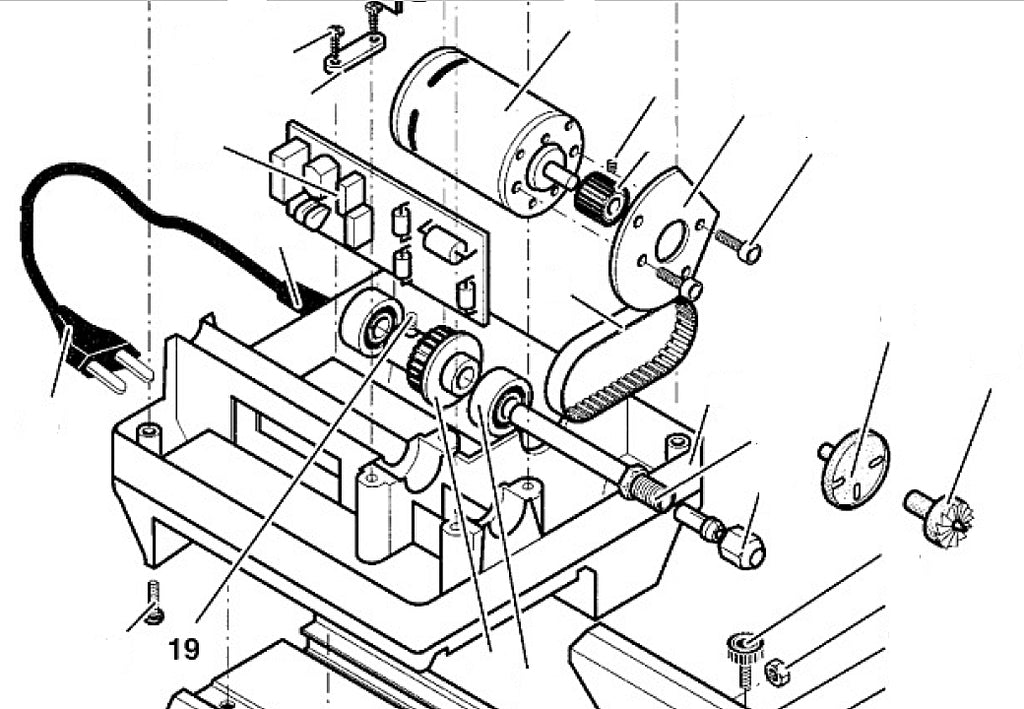 19