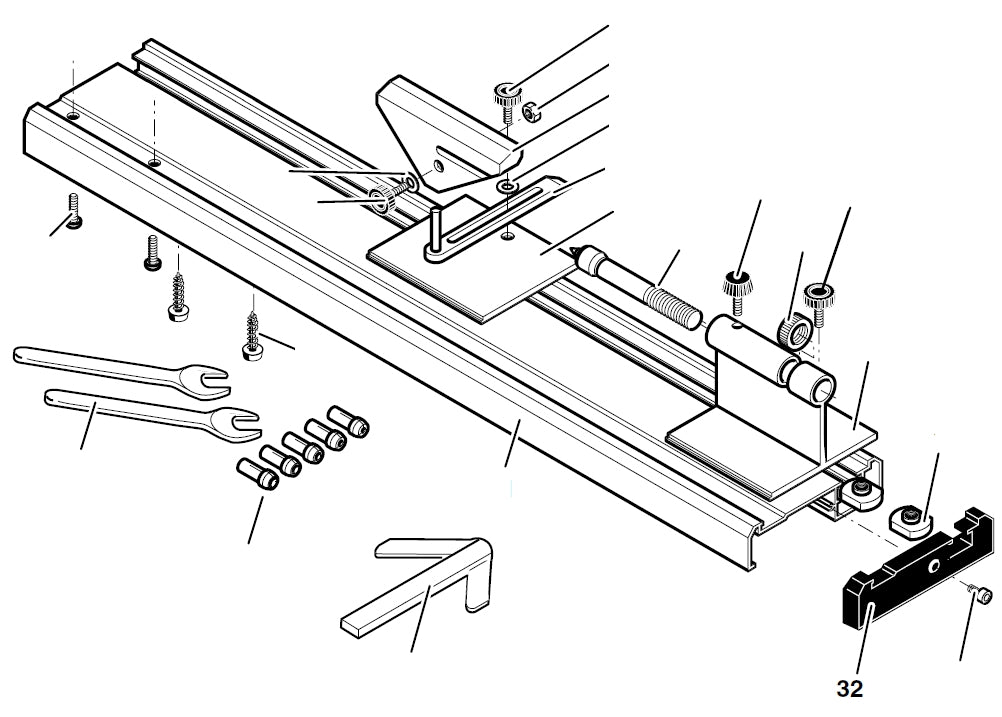 32