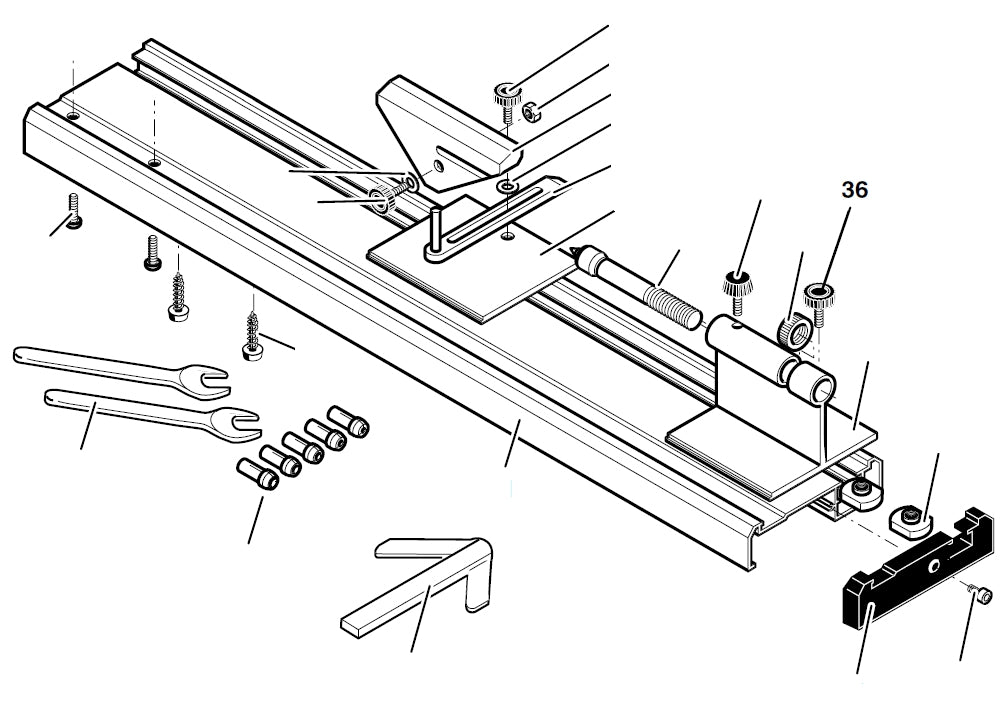 36