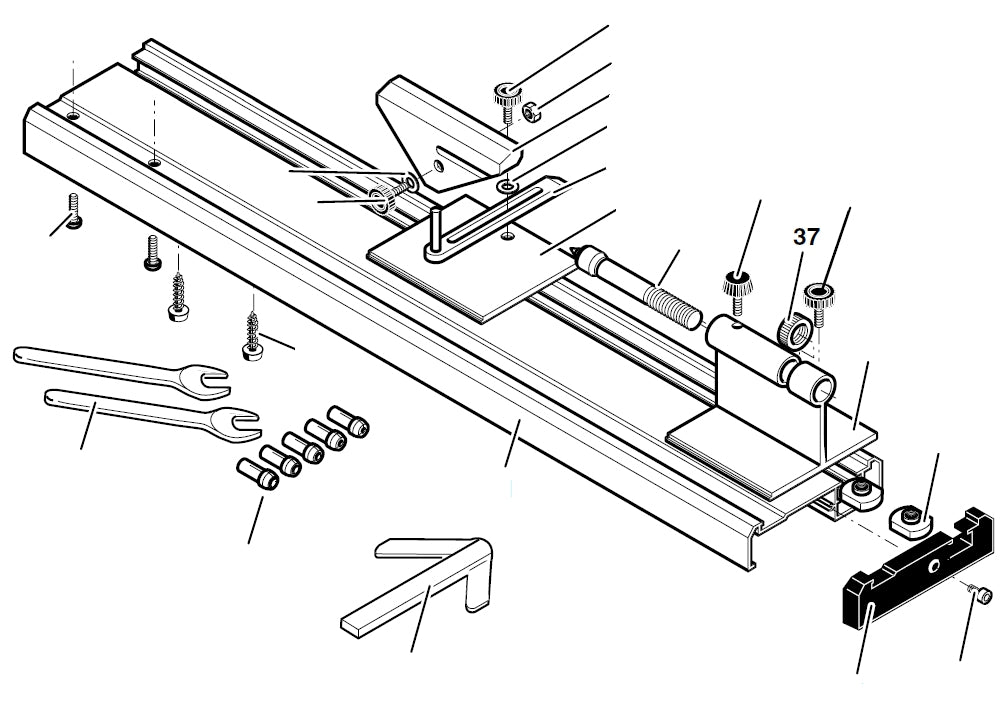 37