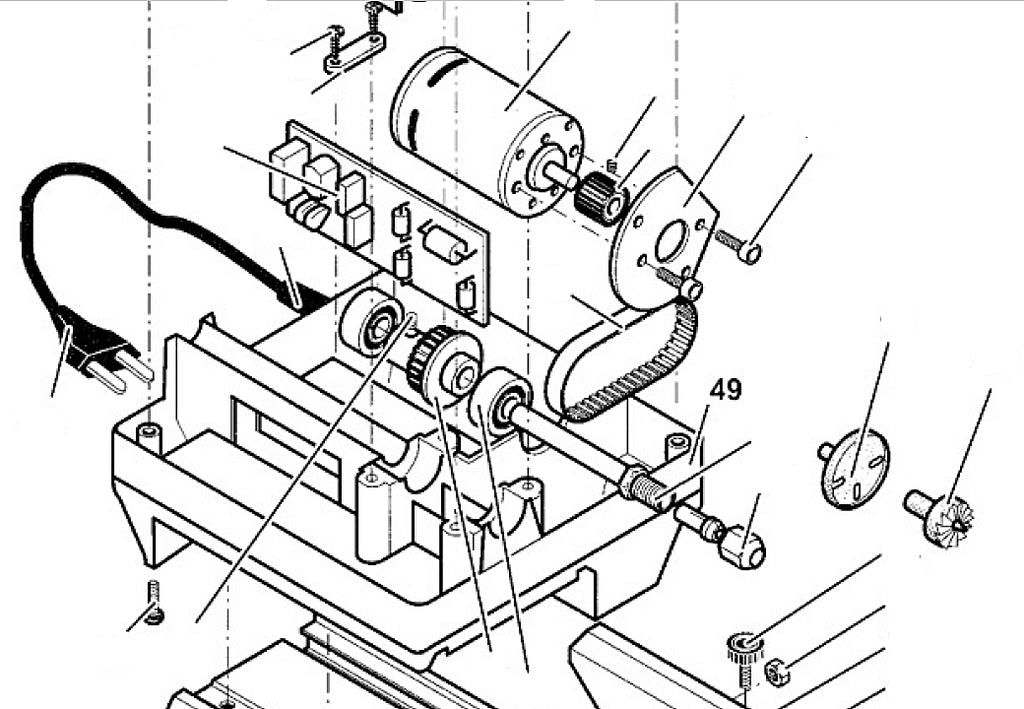 49