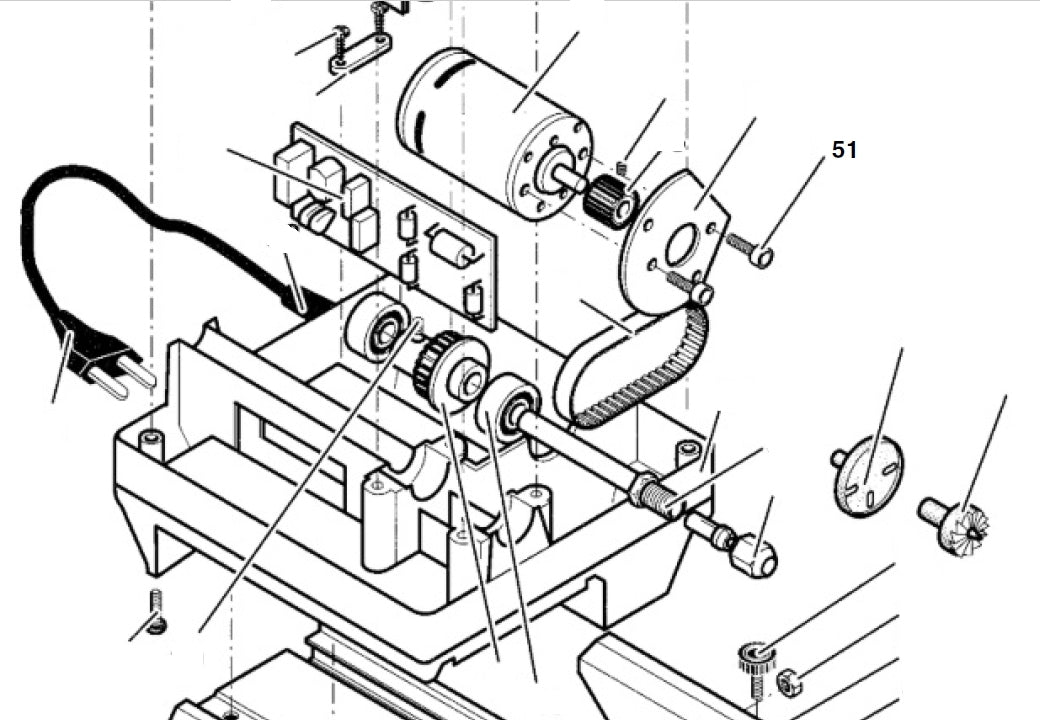 51