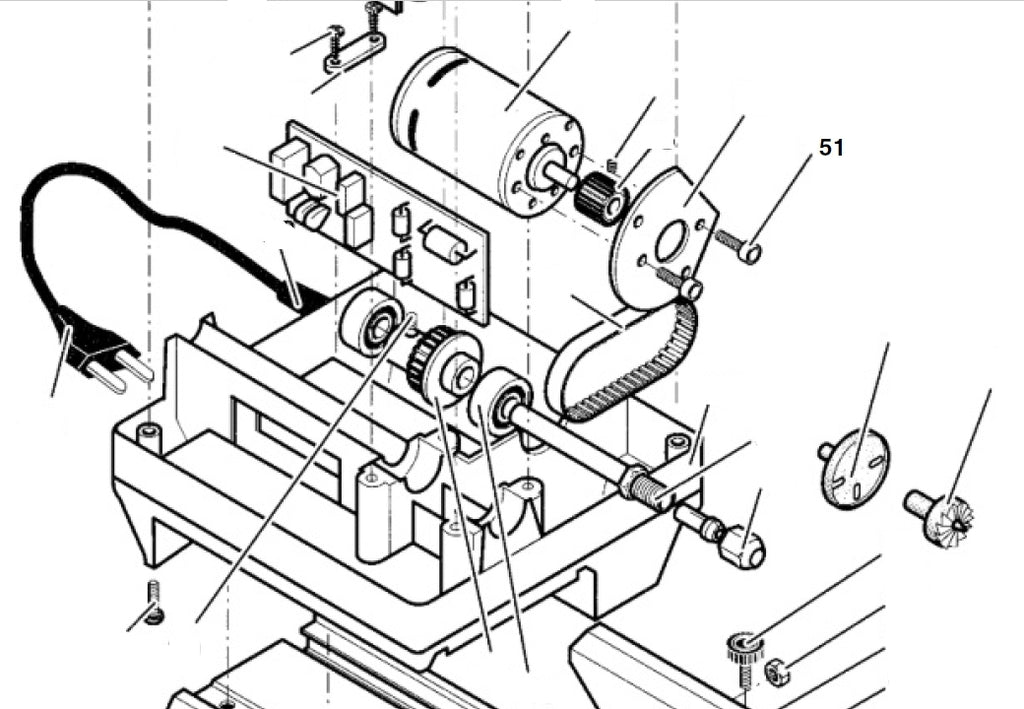 51