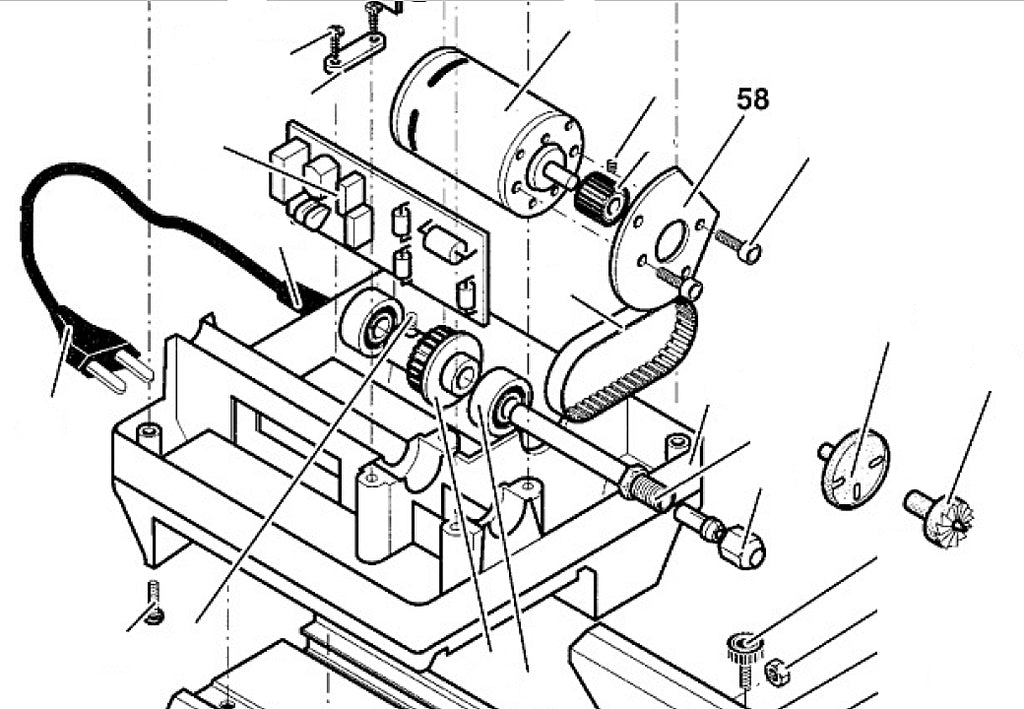 58