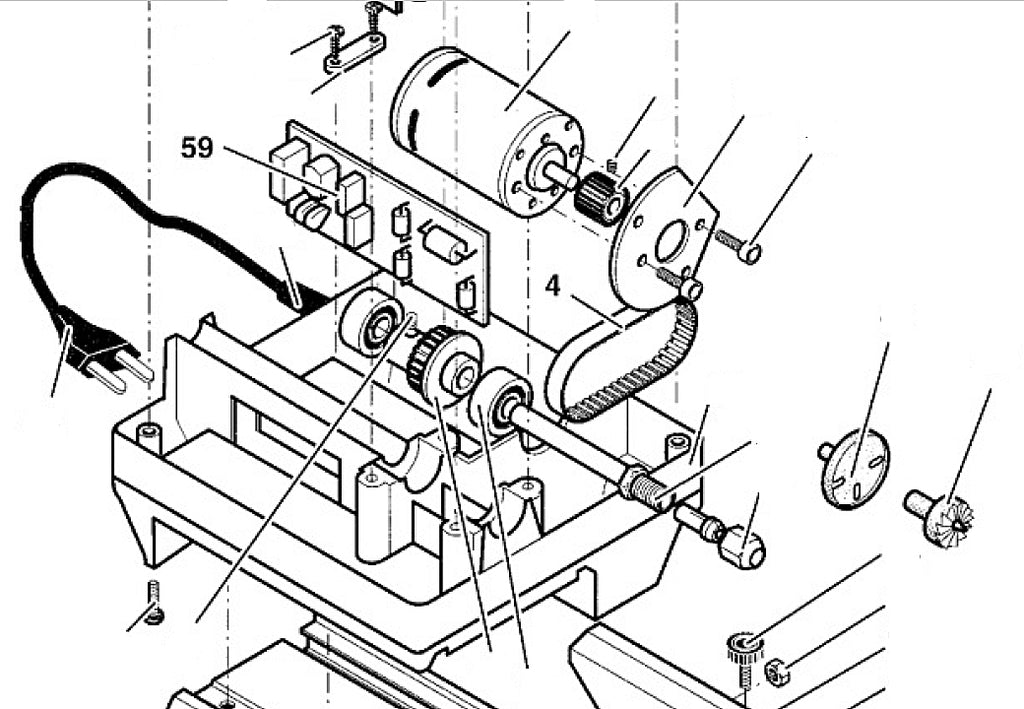 59

4