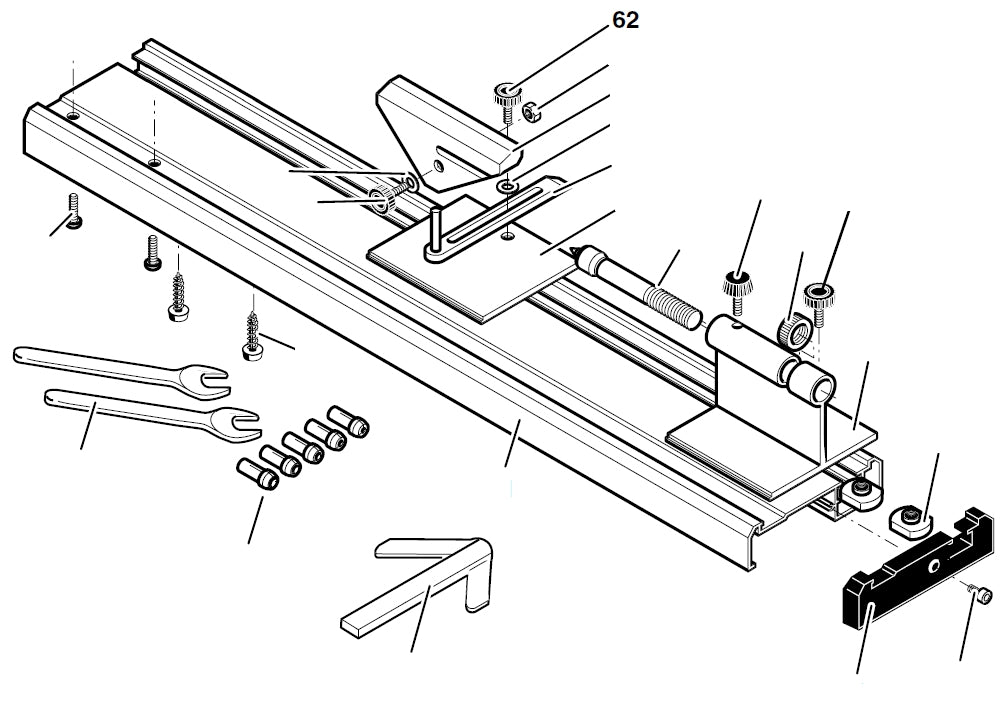 62