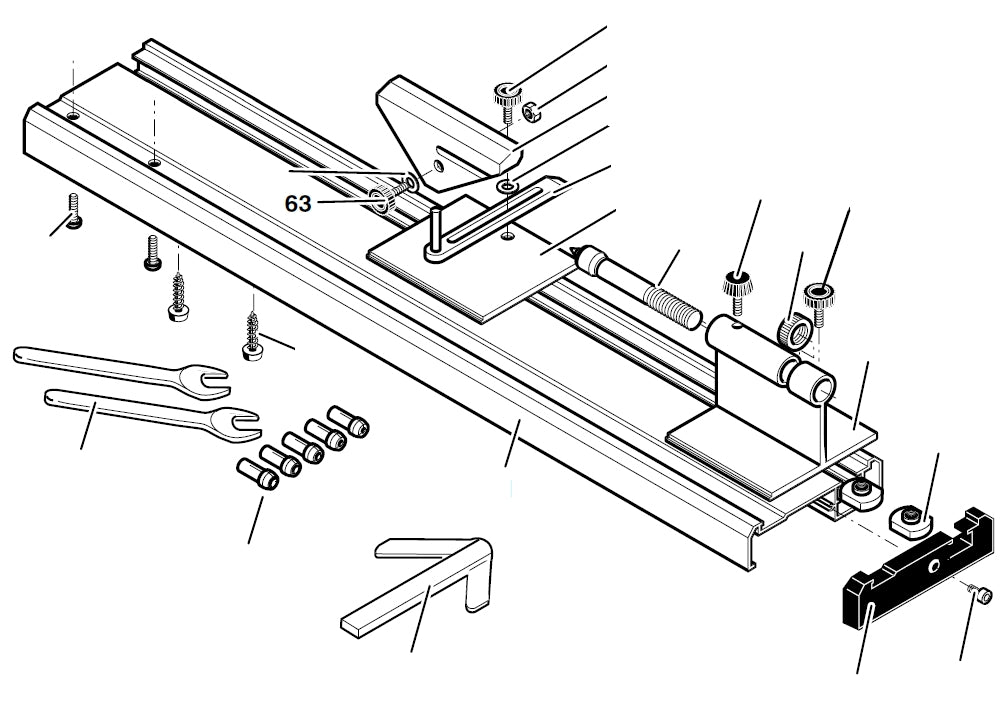 63