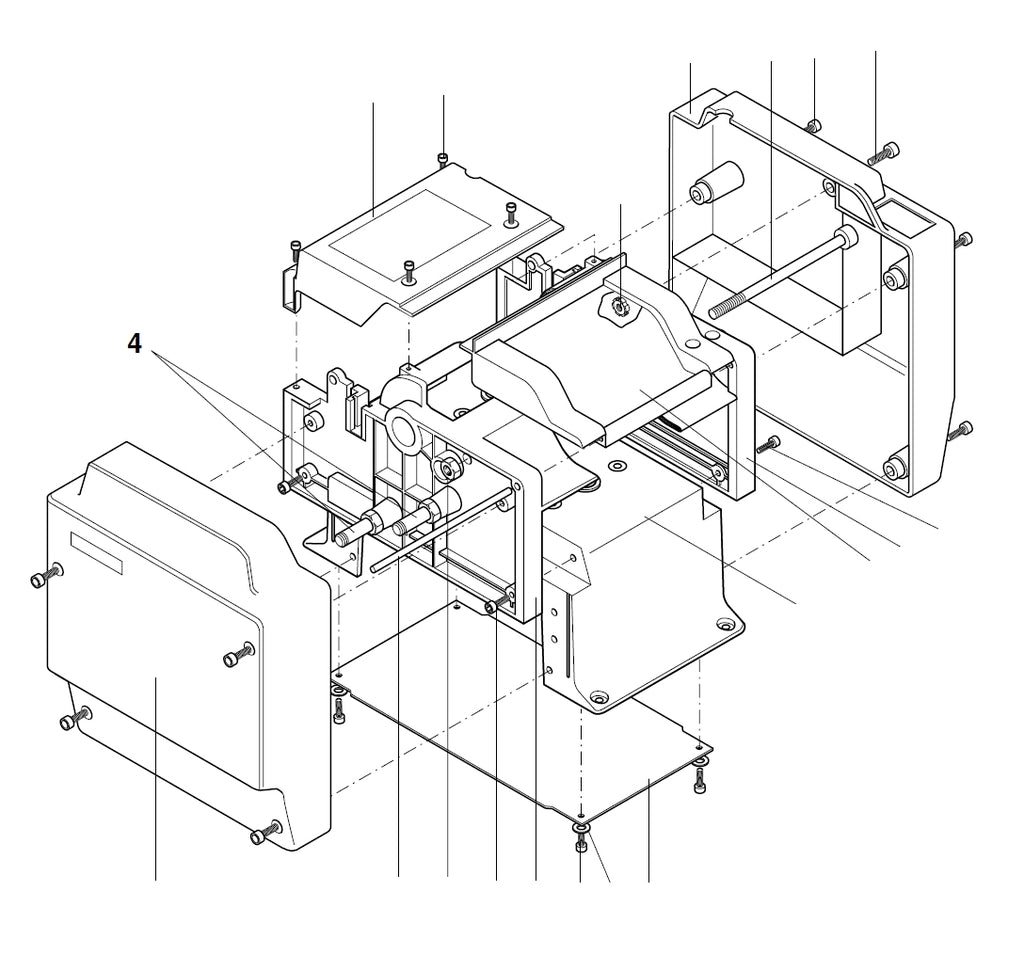 4