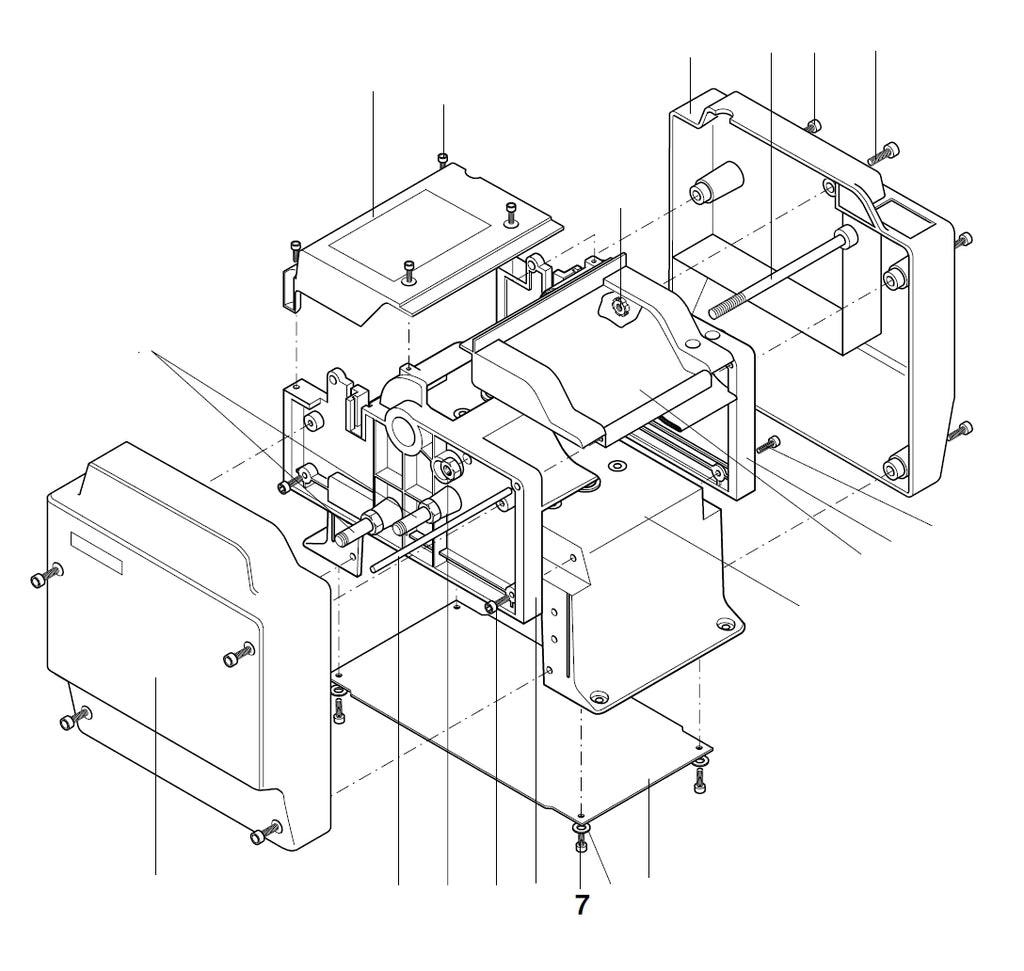 7