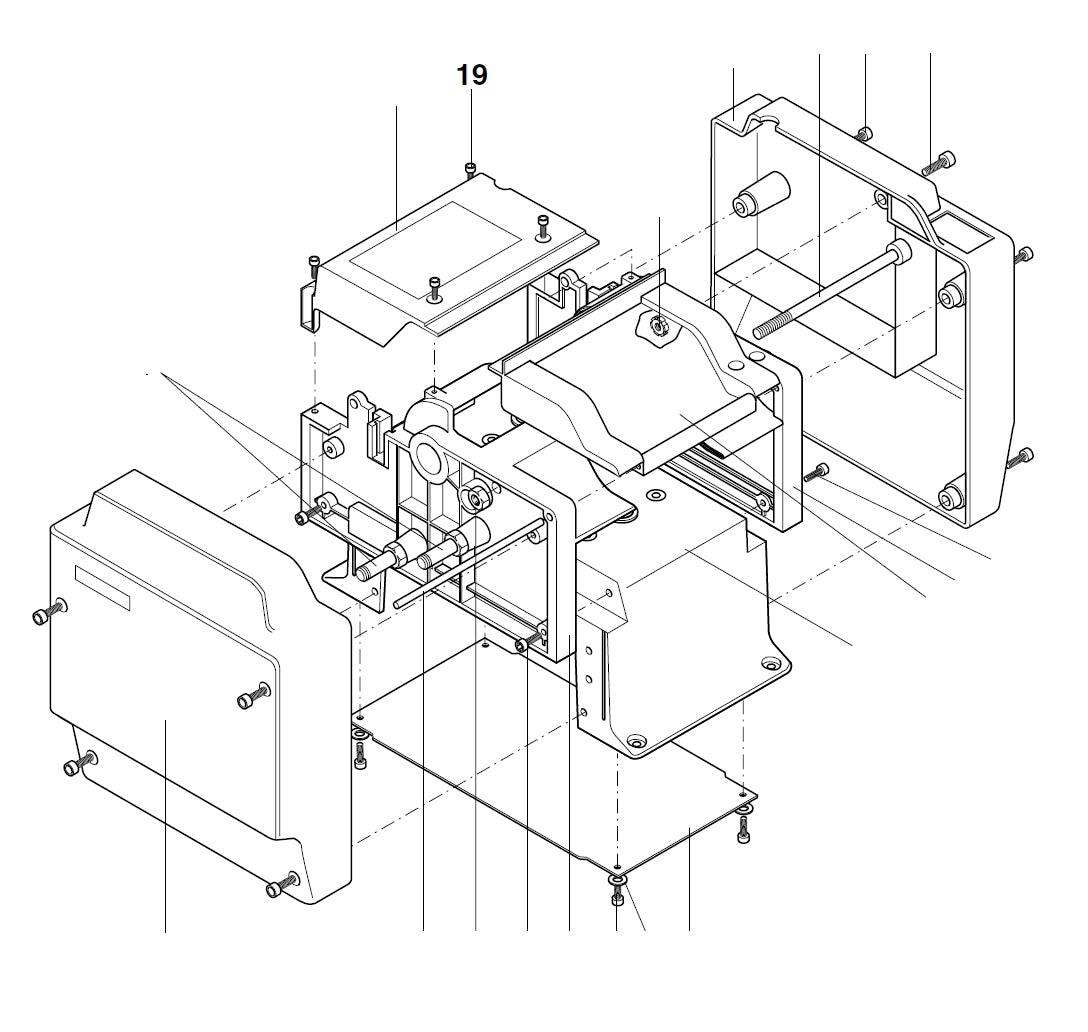 19