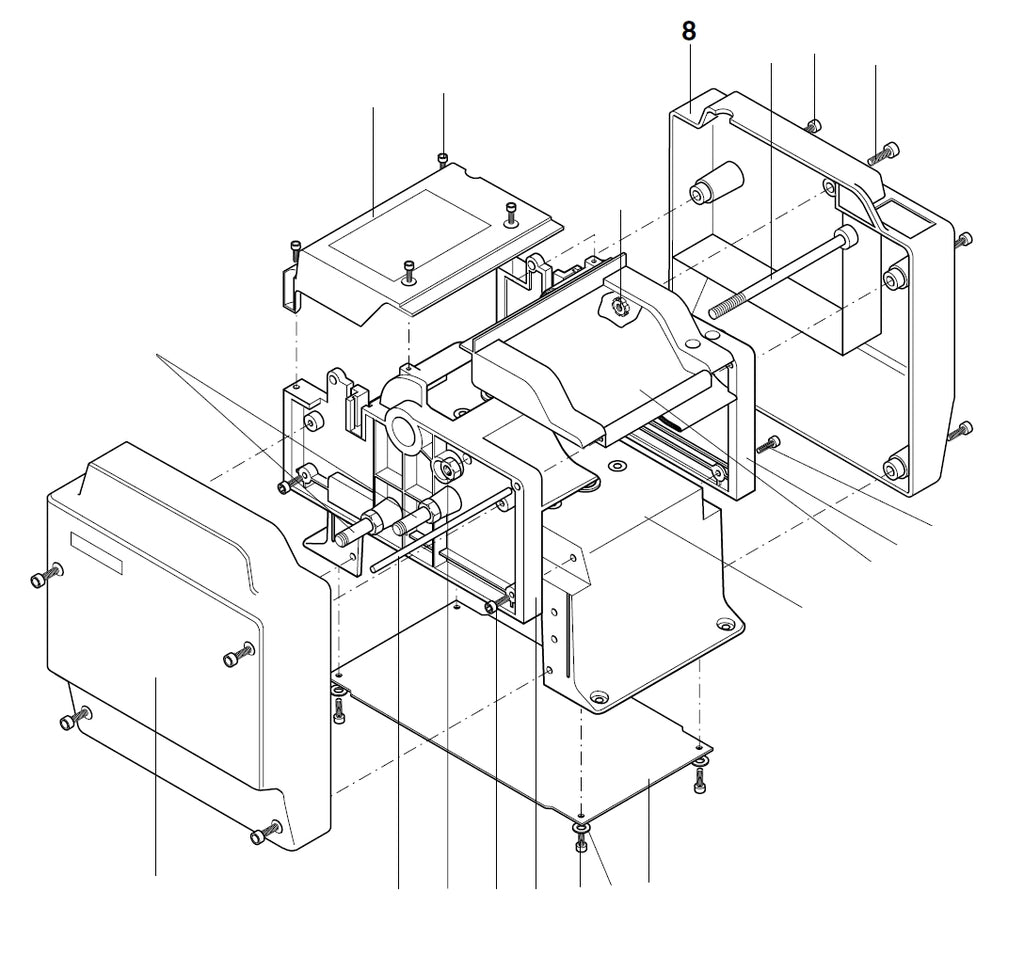 8