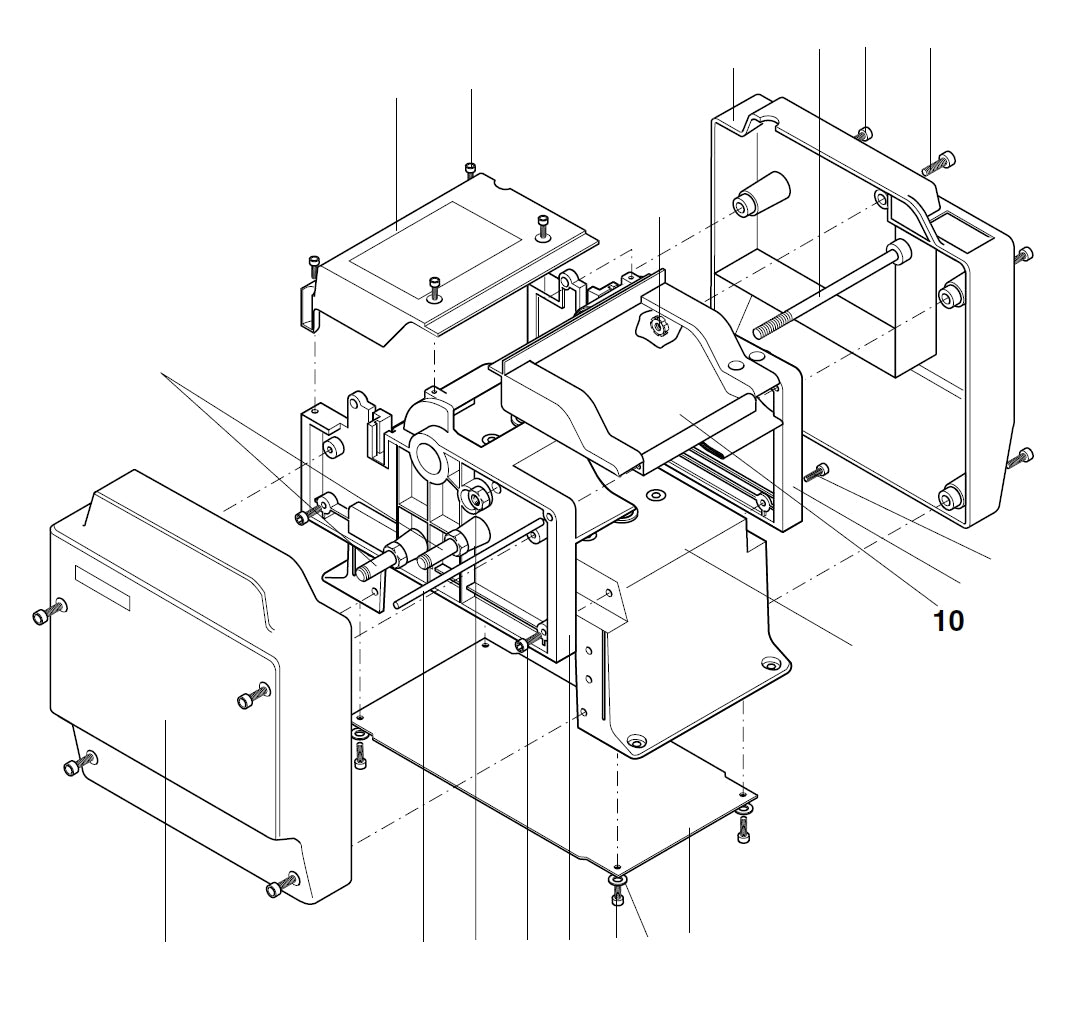 10