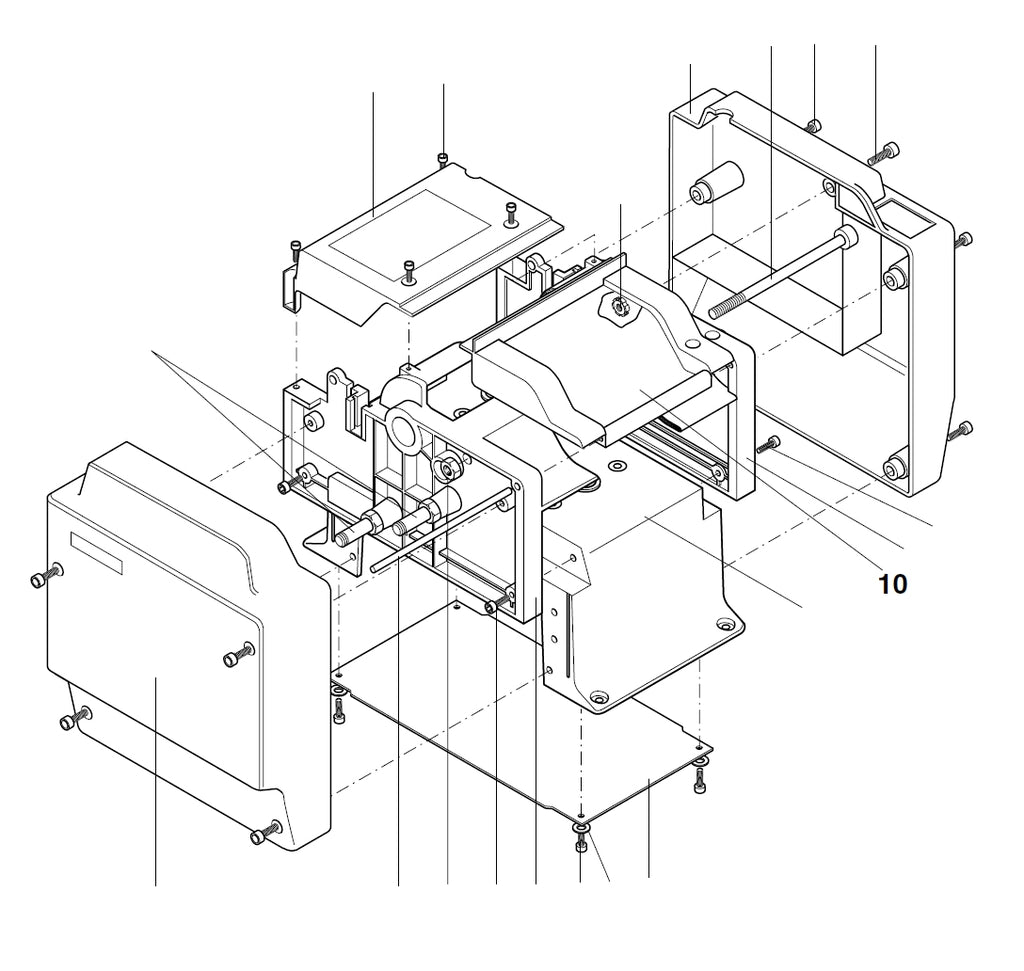 10