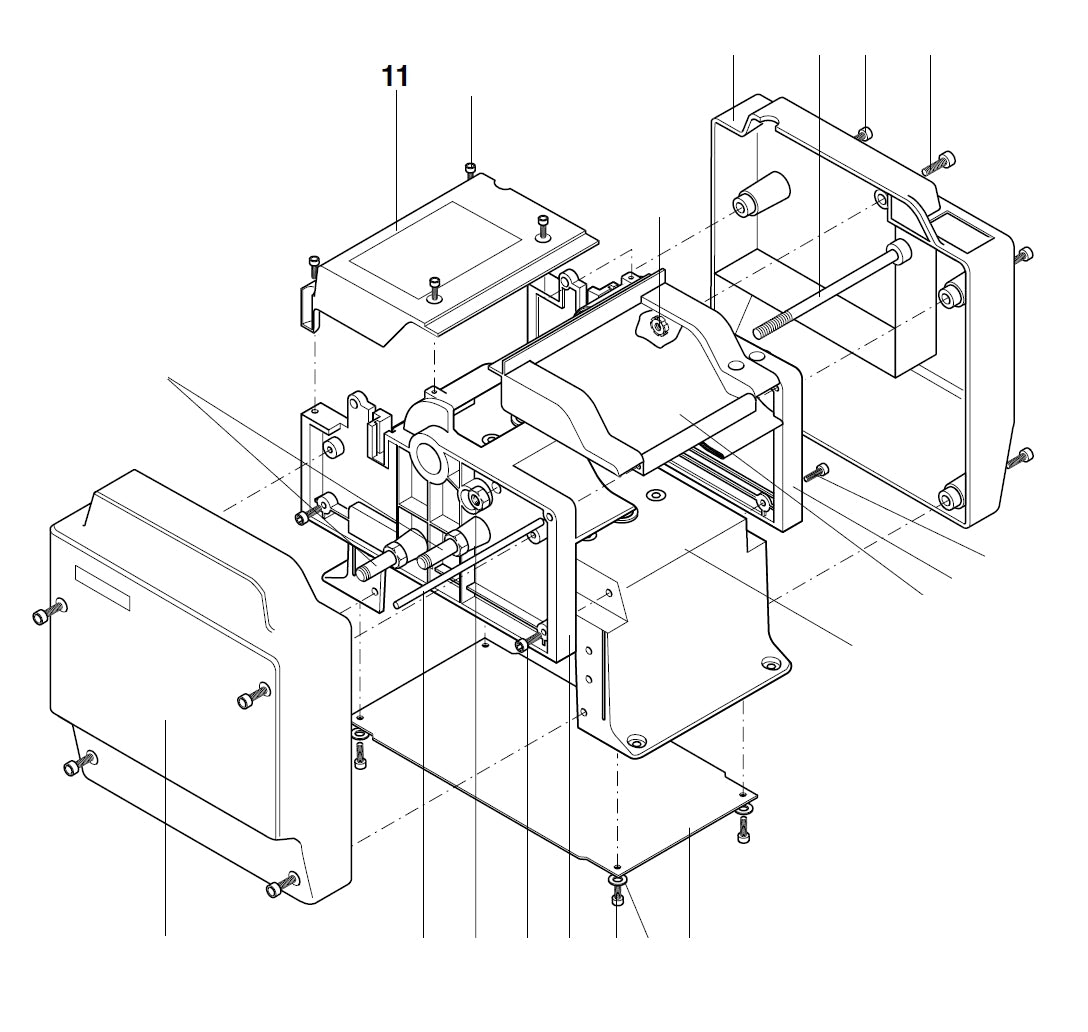 11