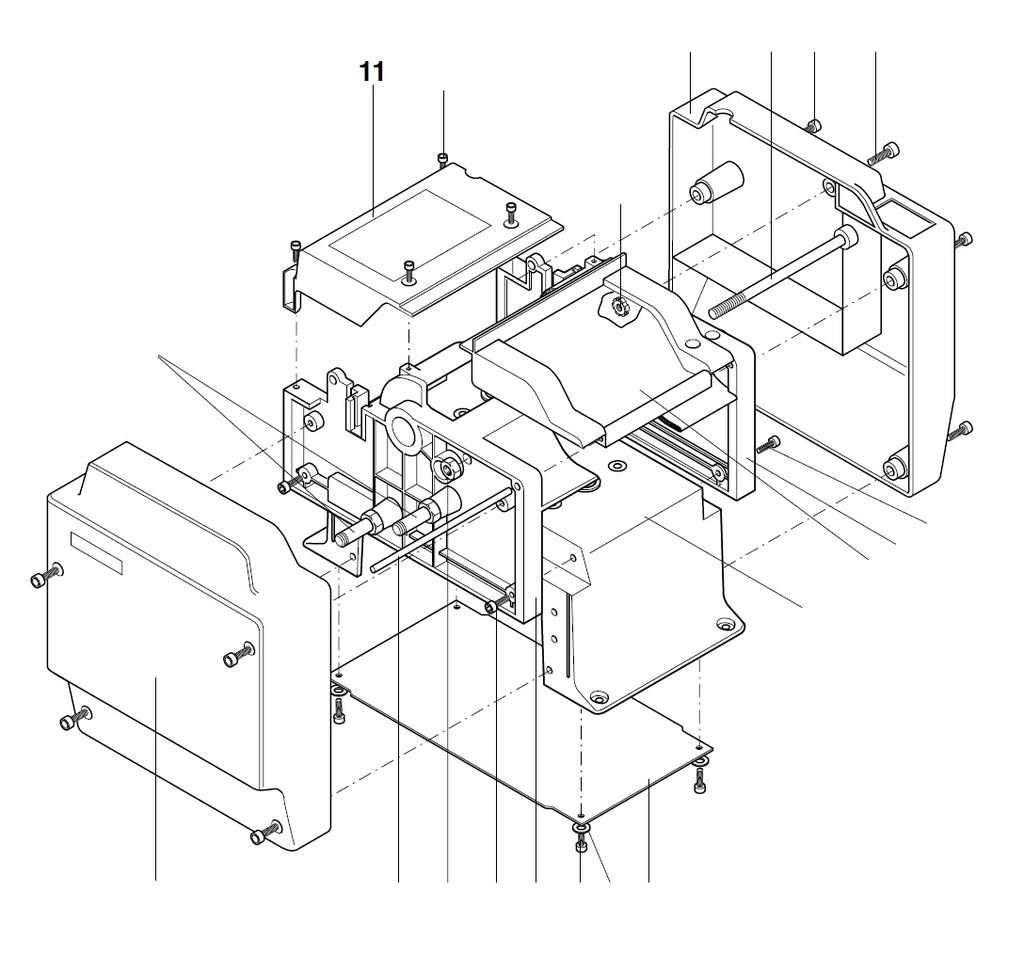 11