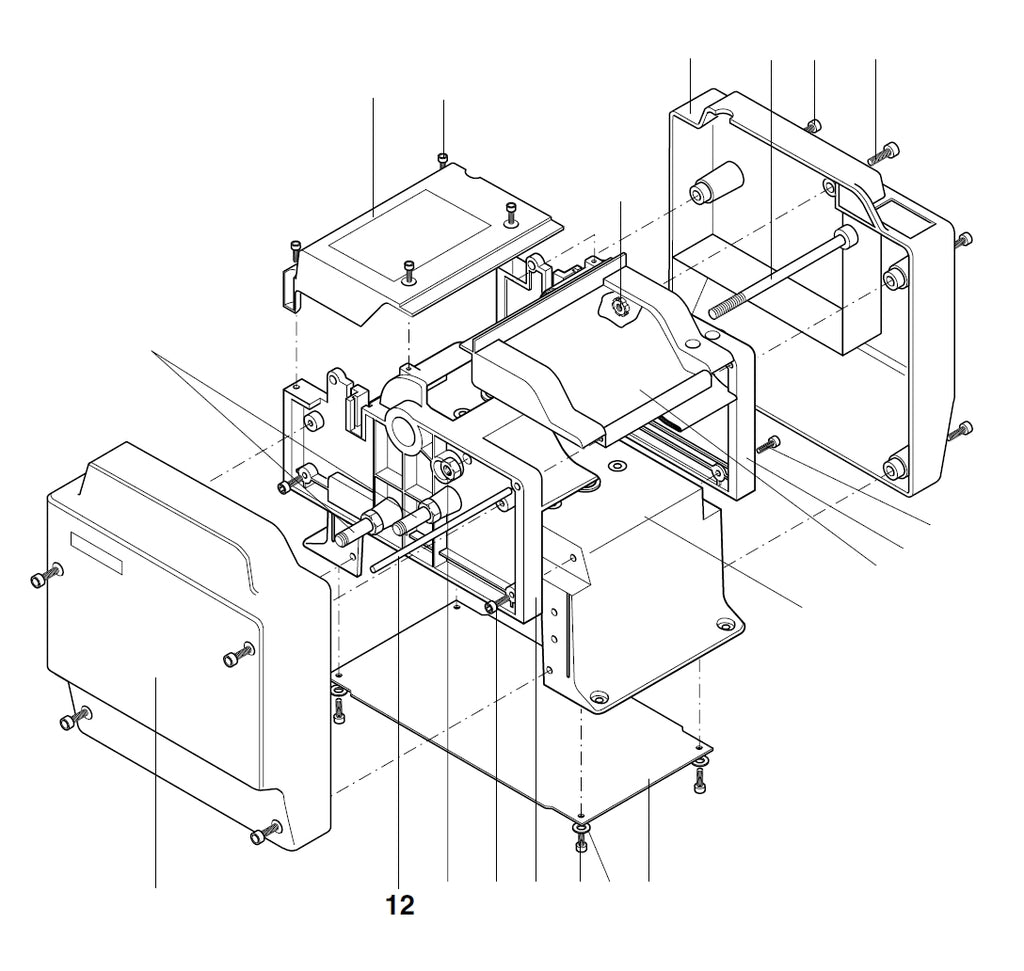 12