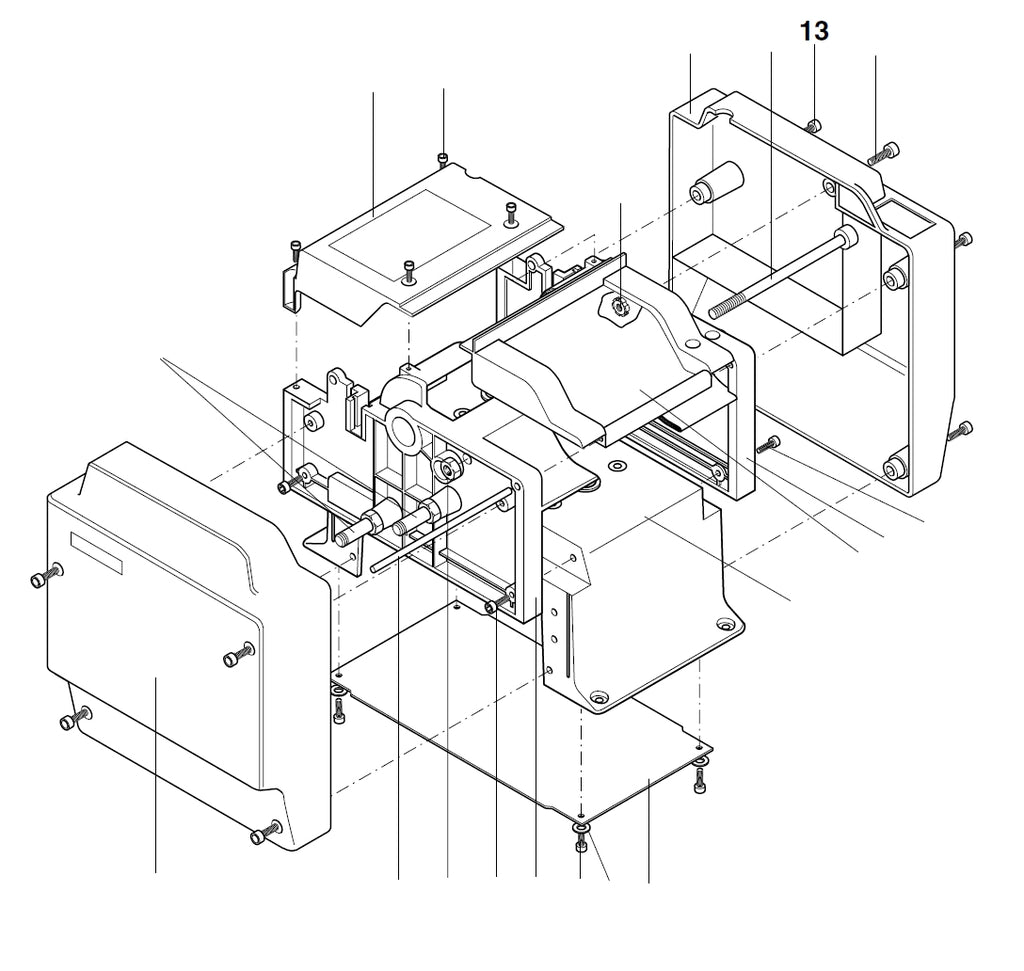 13