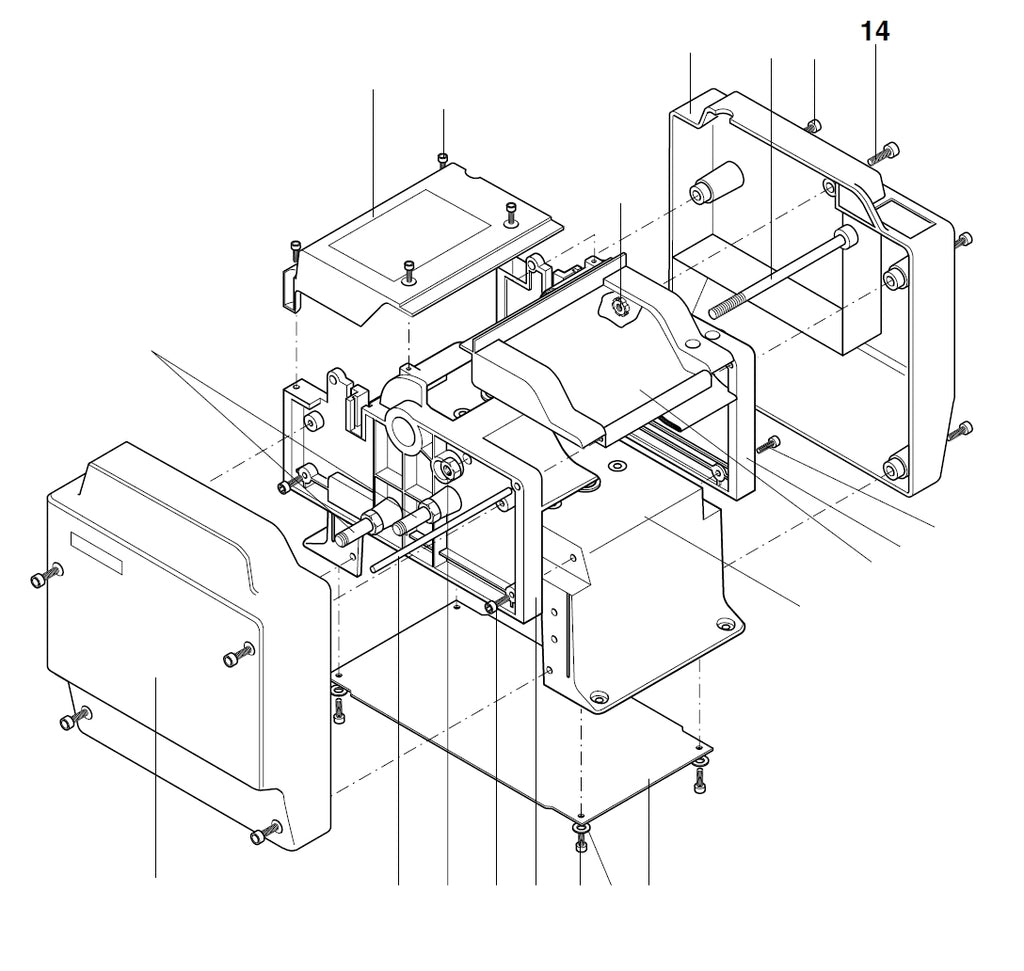 14