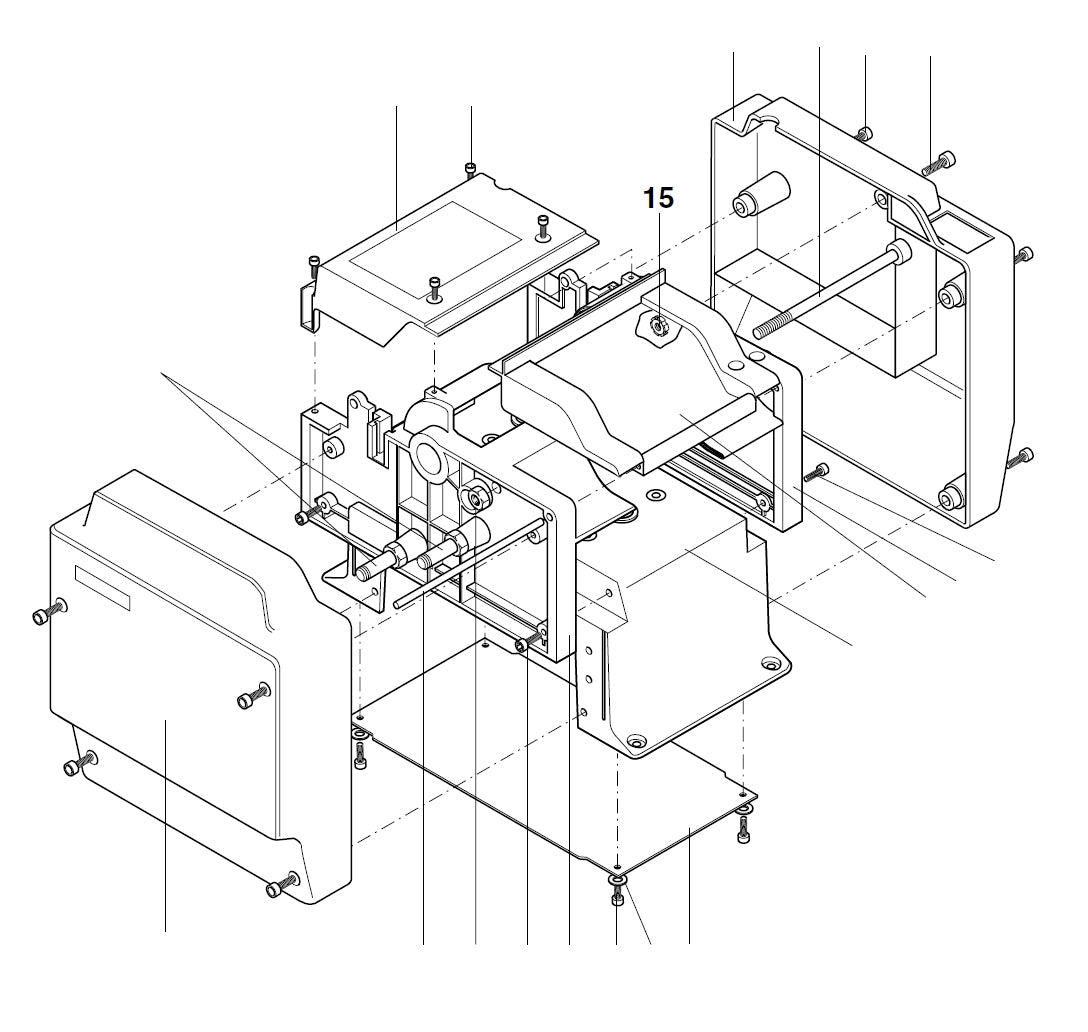 15