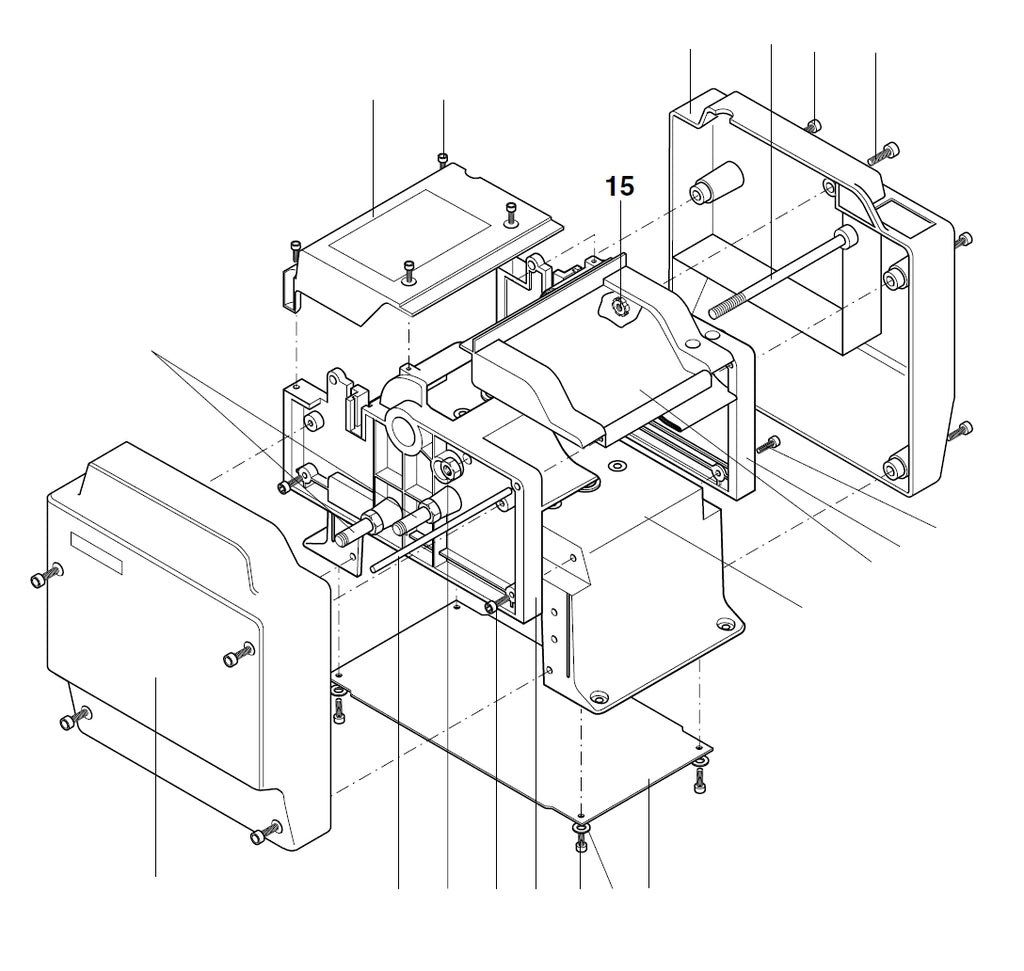 15