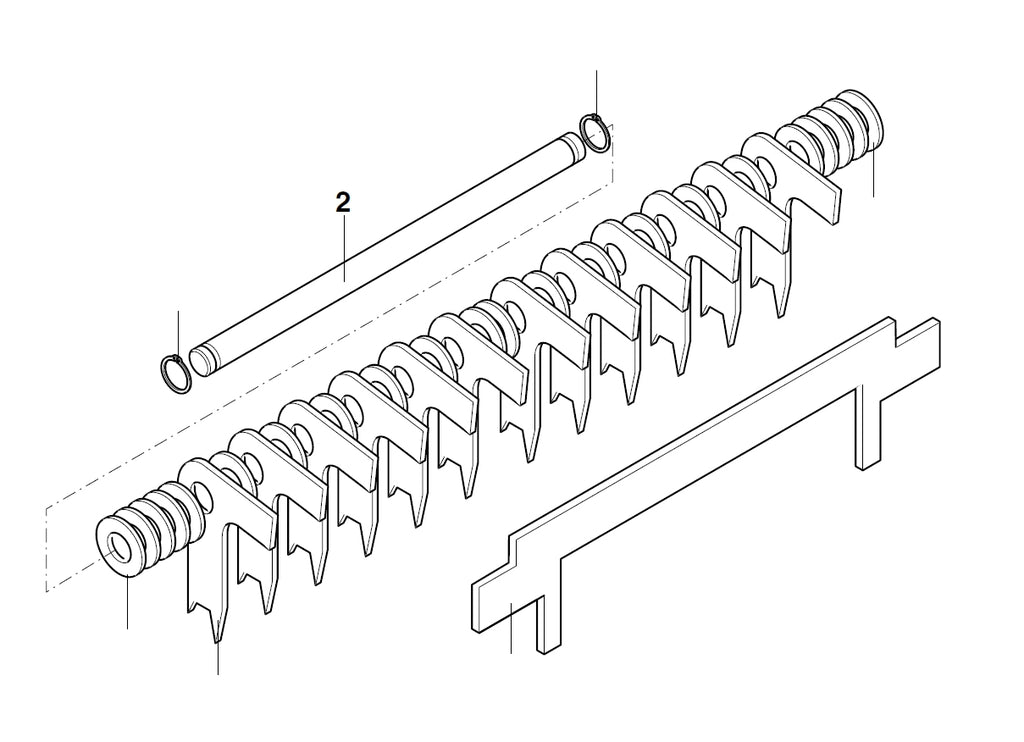 2