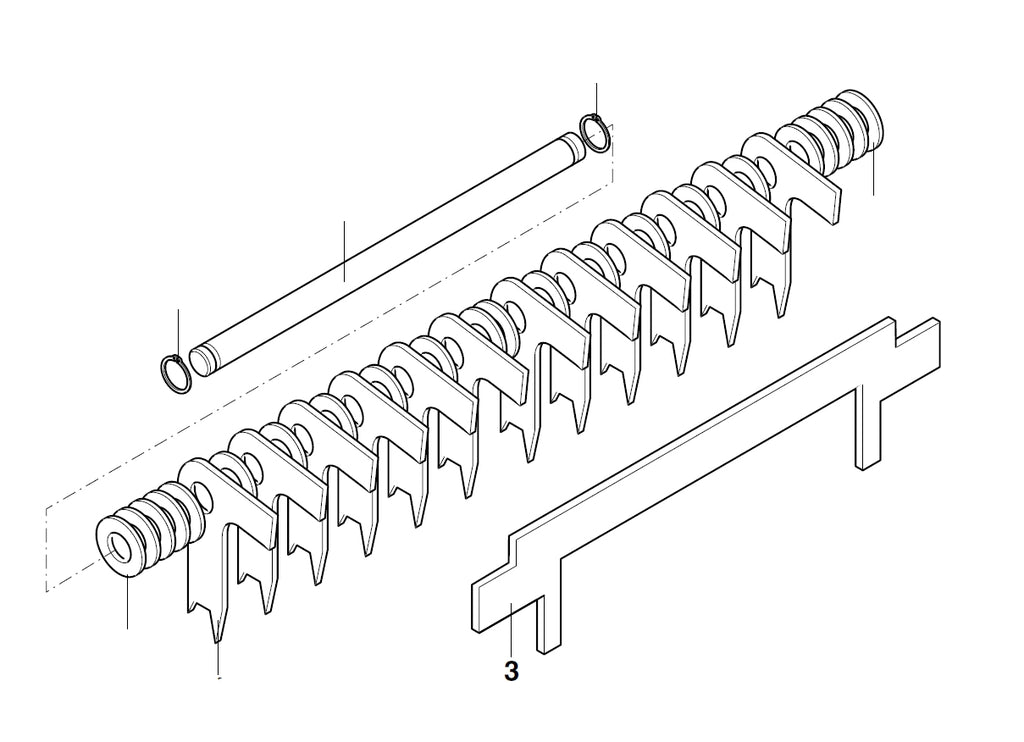 3